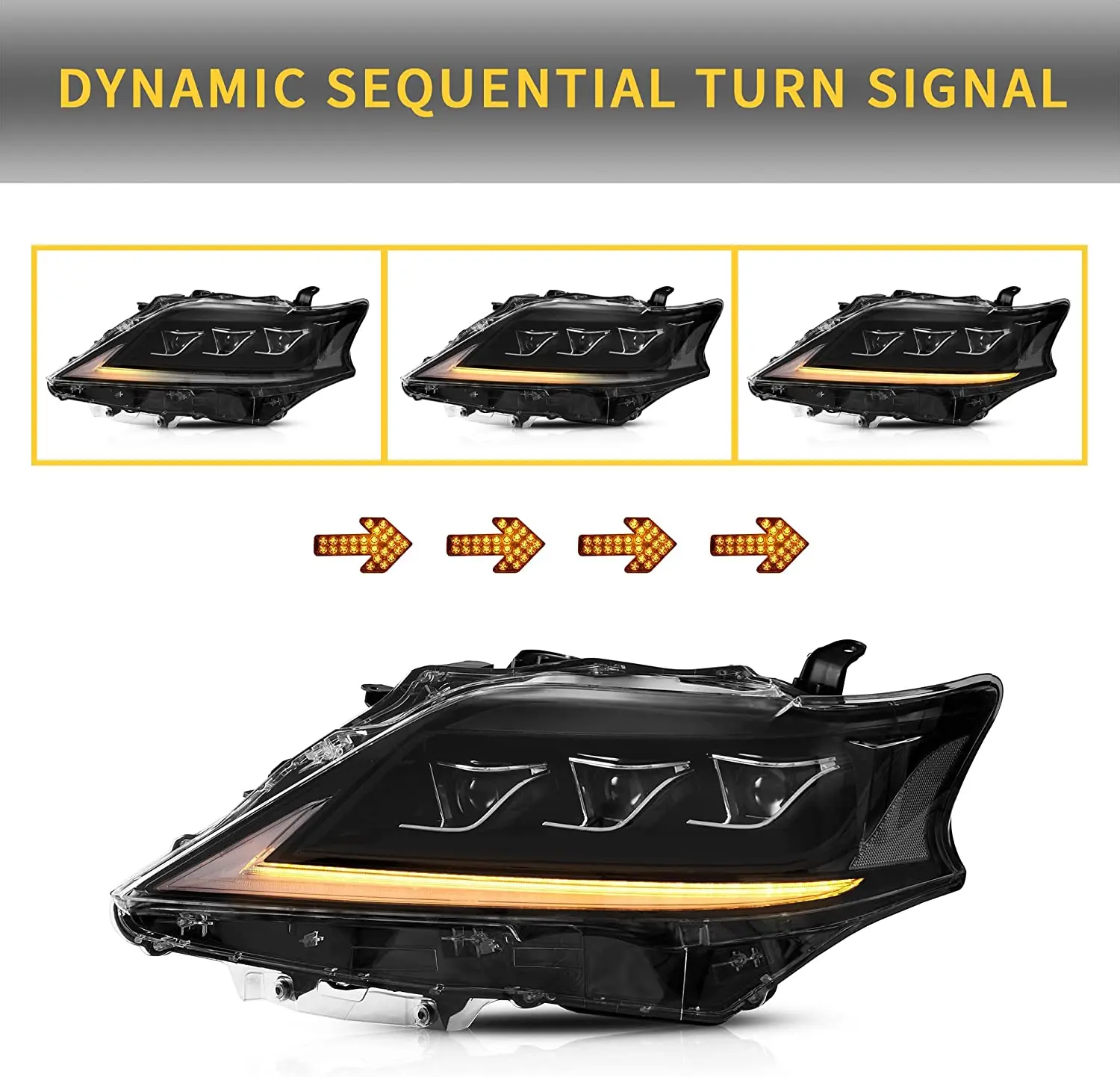 DYNAMIC SEQUENTIAL TURN SIGNAL