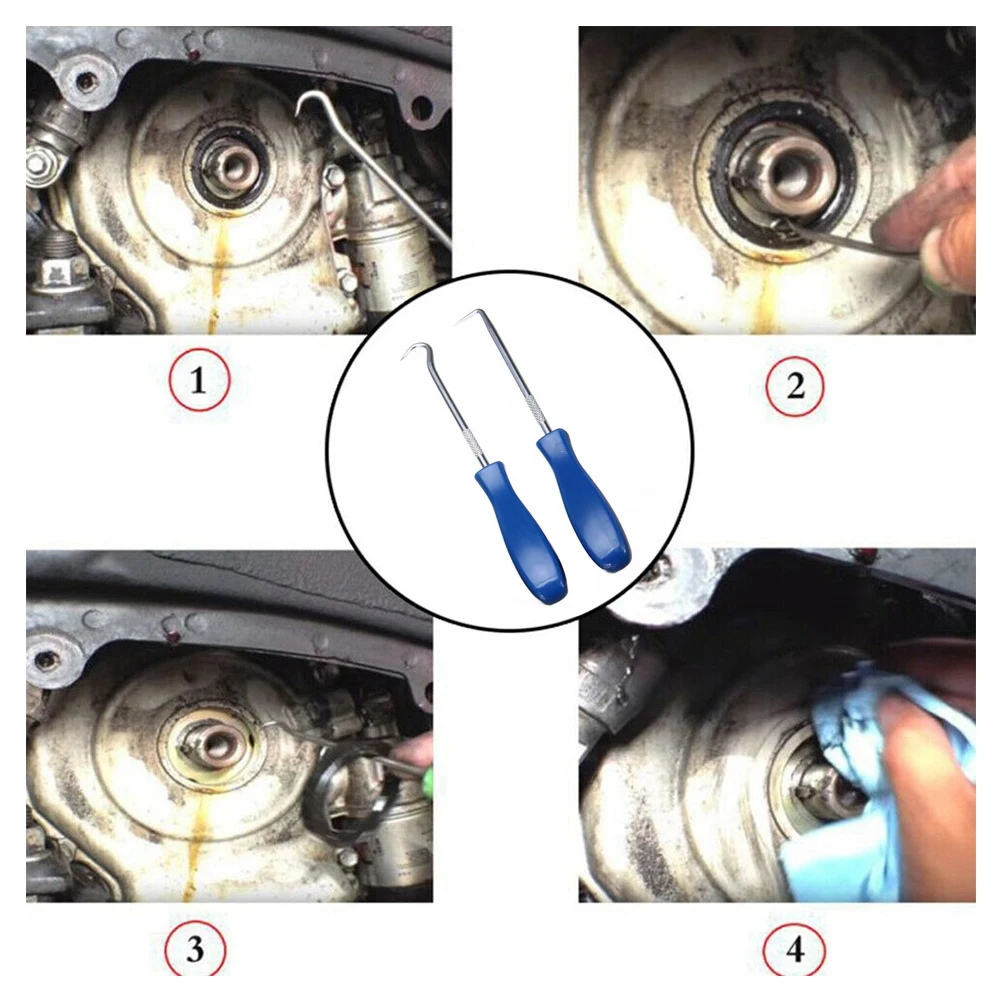 1

2

3

4