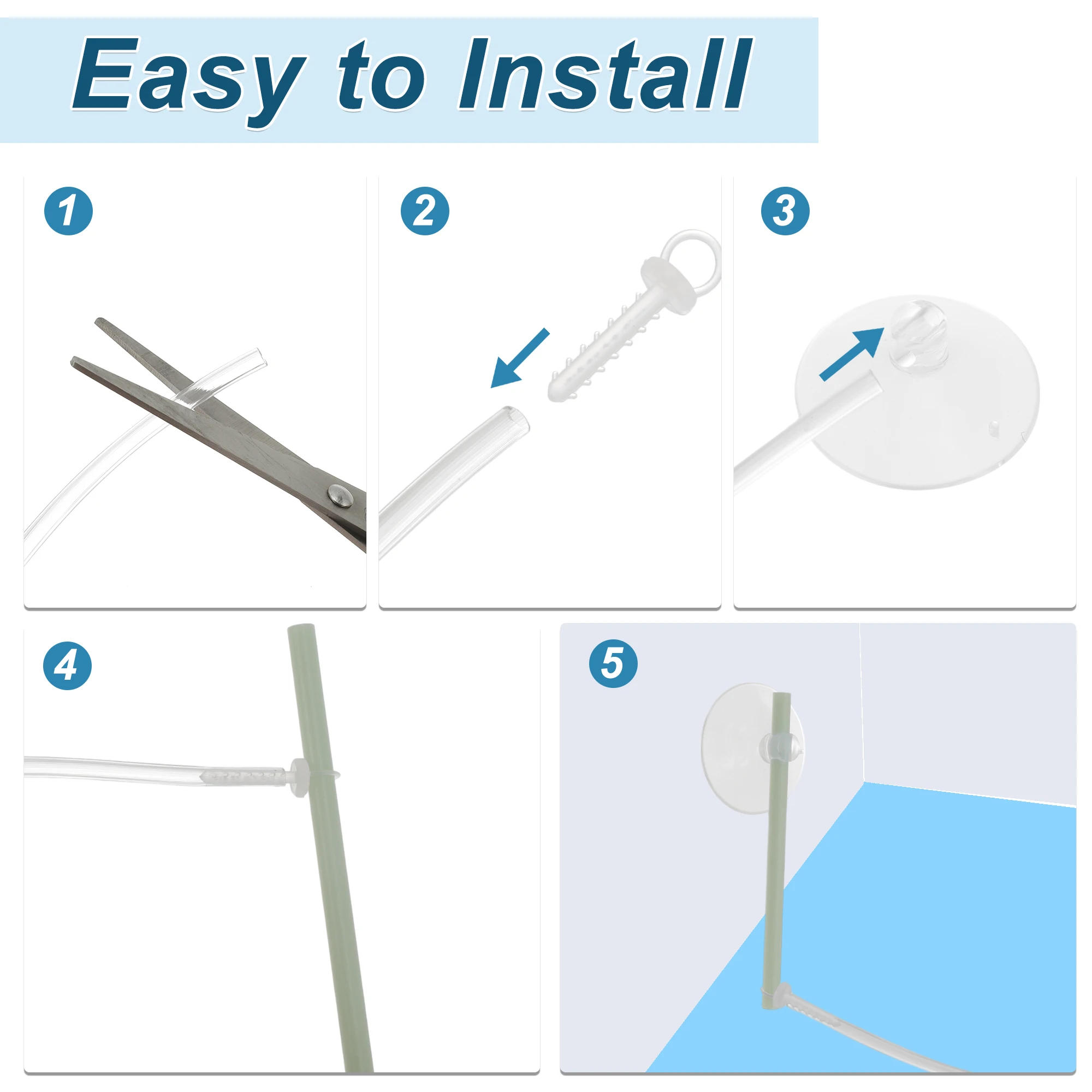 Easy to Install

1

2

3

4

5