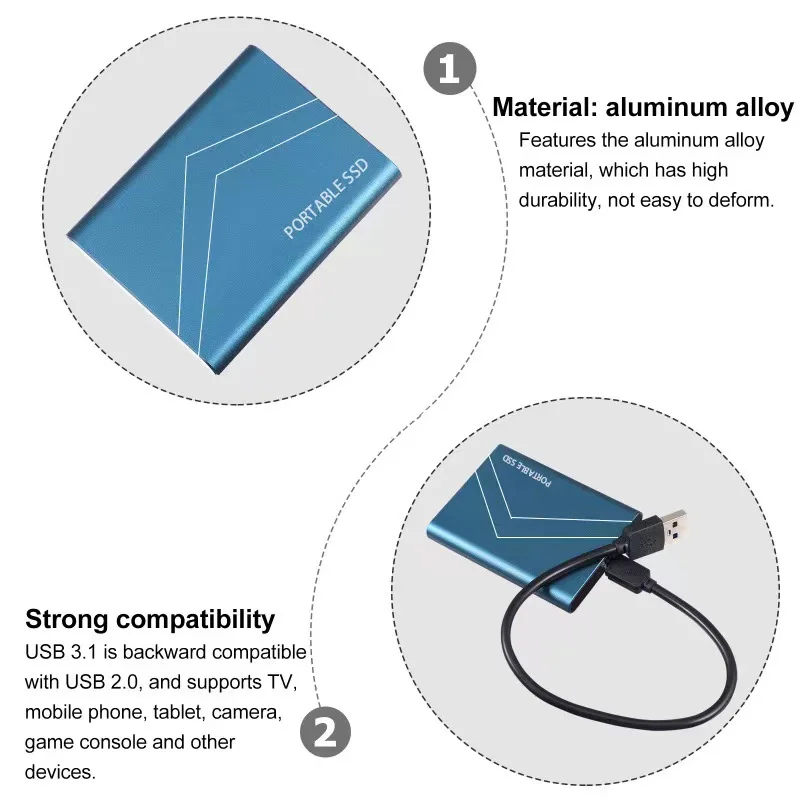 PORTABLE SSD

1

Material: aluminum alloy

Features the aluminum alloy material, which has high durability, not easy to deform.

PORTABLE SSD

Strong compatibility

USB 3.1 is backward compatible with USB 2.0, and supports TV, mobile phone, tablet, camera, game console and other devices.

2