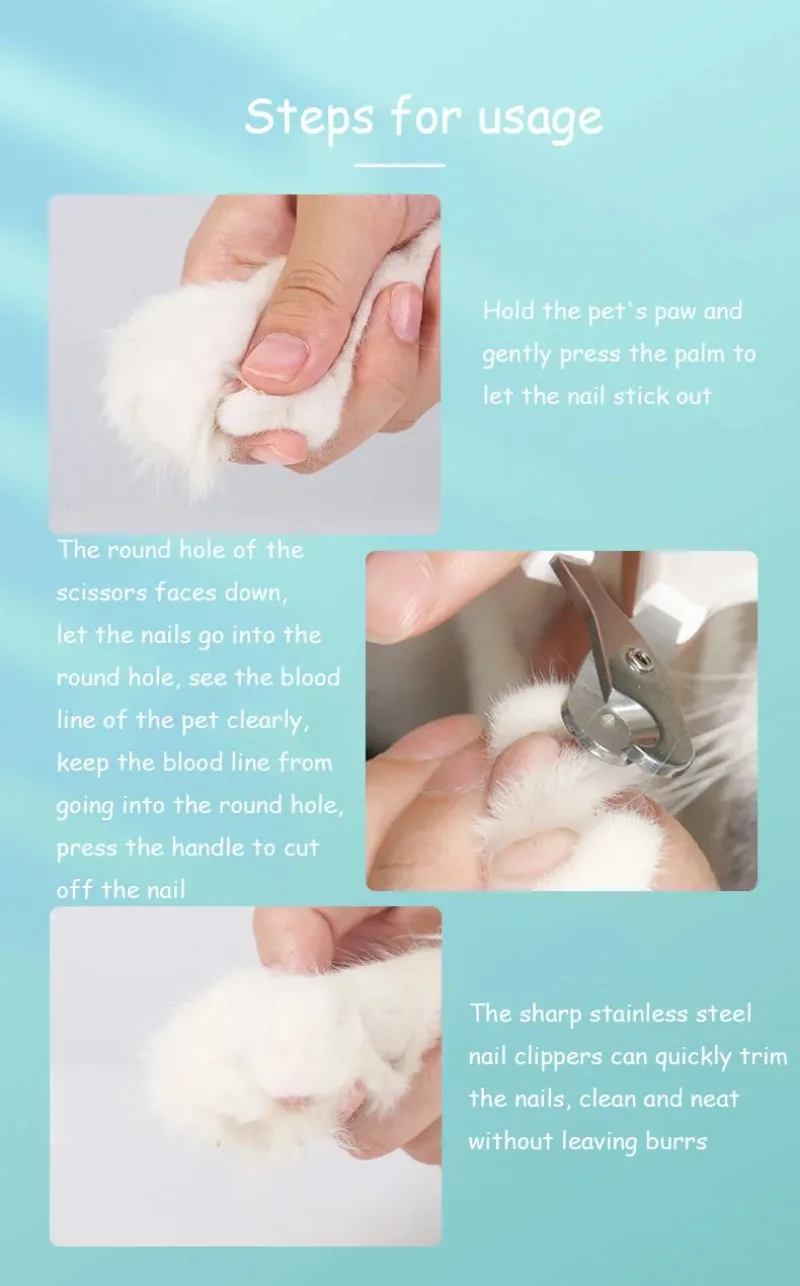 Steps for usage

Hold the pet's paw and gently press the palm to let the nail stick out

The round hole of the scissors faces down, let the nails go into the round hole, see the blood line of the pet clearly, keep the blood line from going into the round hole, press the handle to cut off the nail

The sharp stainless steel nail clippers can quickly trim the nails, clean and neat without leaving burrs