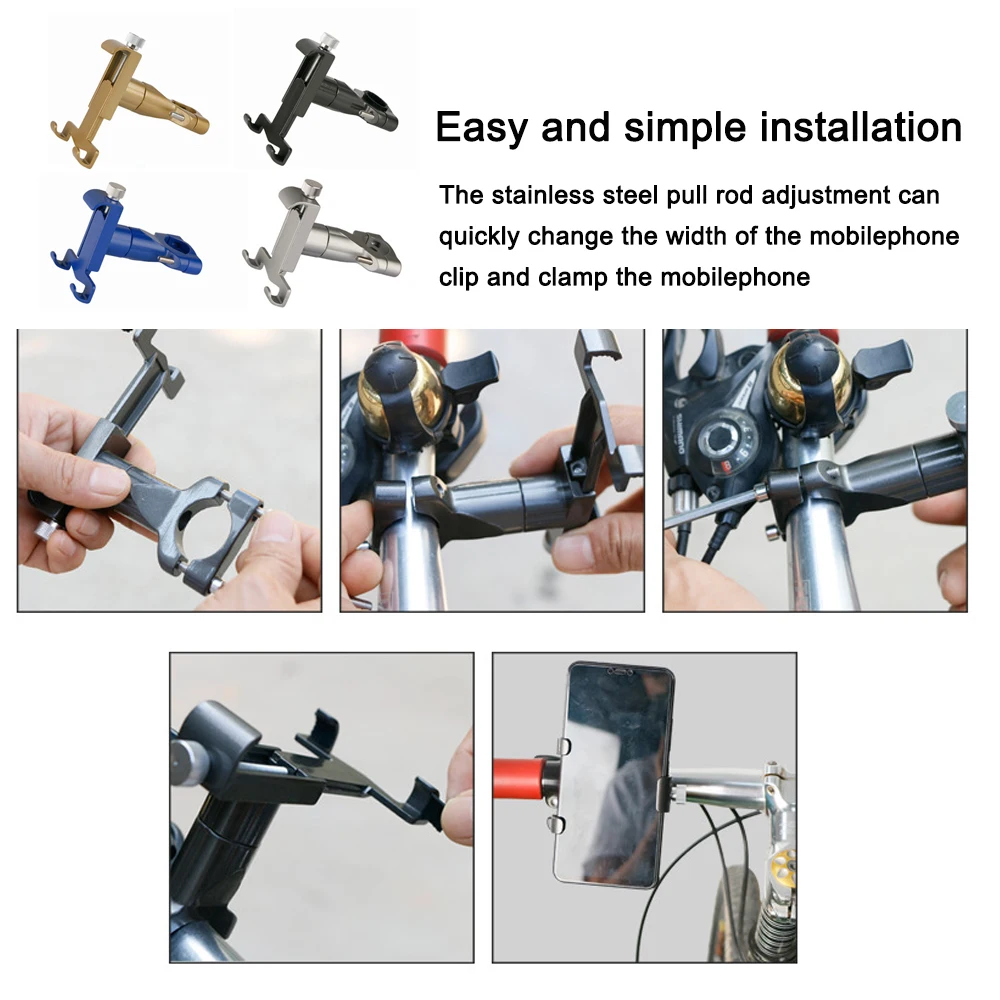 Easy and simple installation

The stainless steel pull rod adjustment can quickly change the width of the mobilephone clip and clamp the mobilephone

SHIMANO