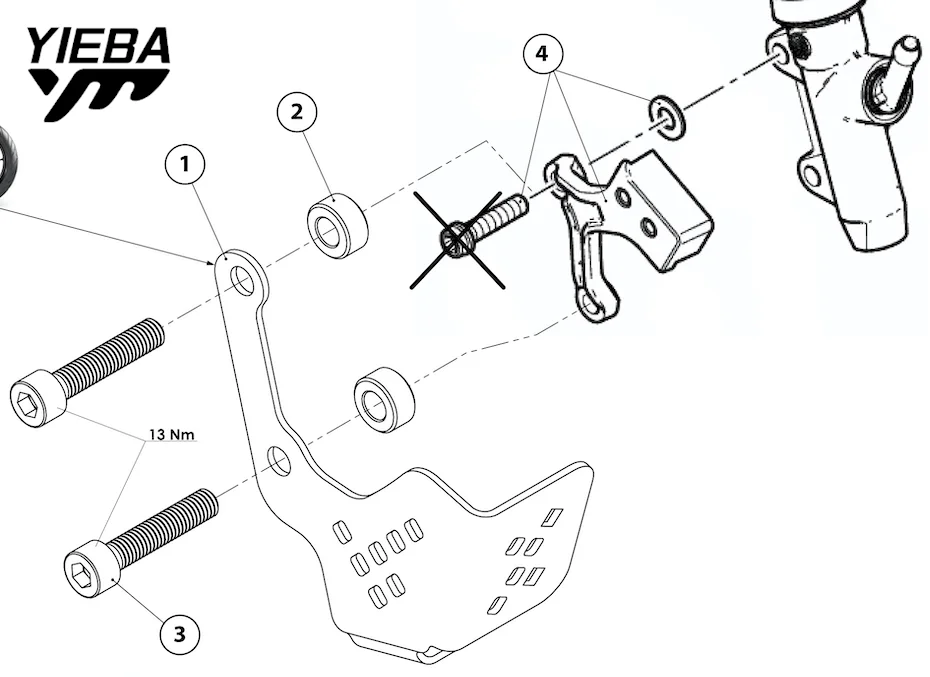 YIEBA

4

2

1

13 Nm

3