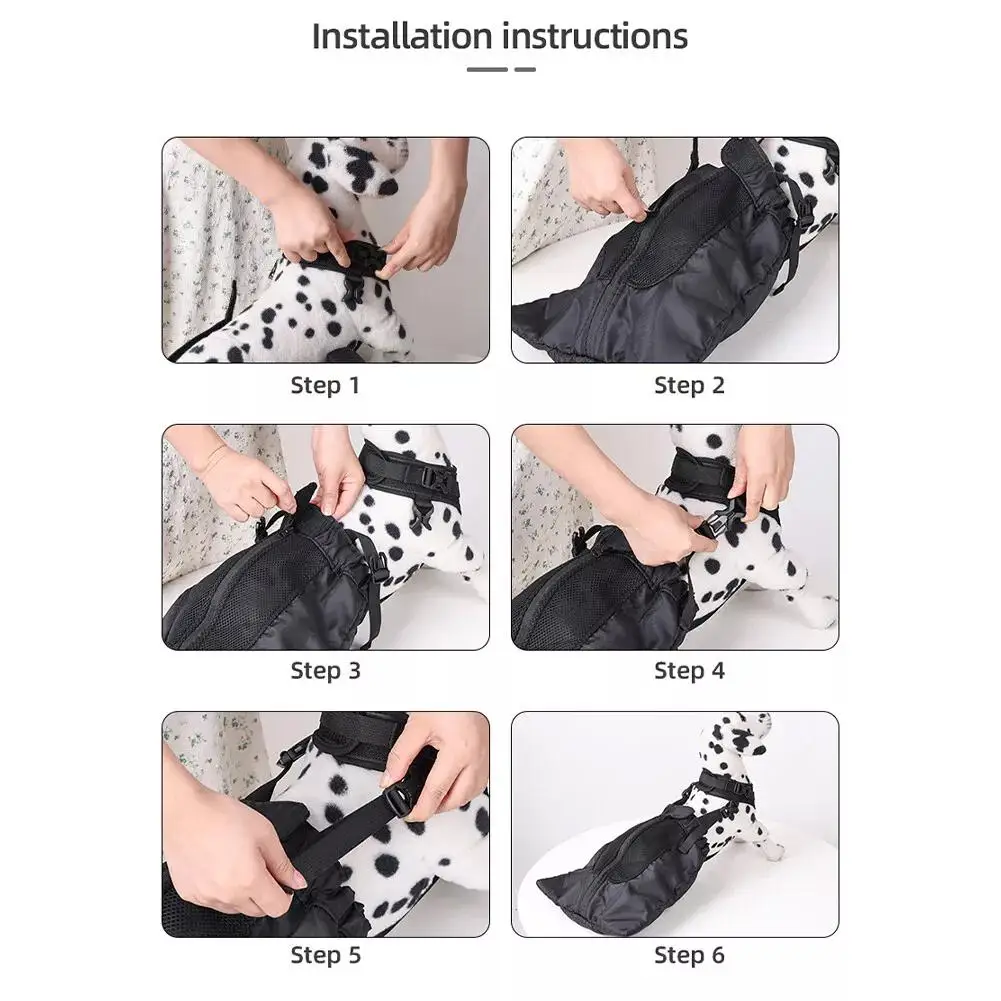 Installation instructions

Step 1

Step 2

Step 3

Step 4

Step 5

Step 6