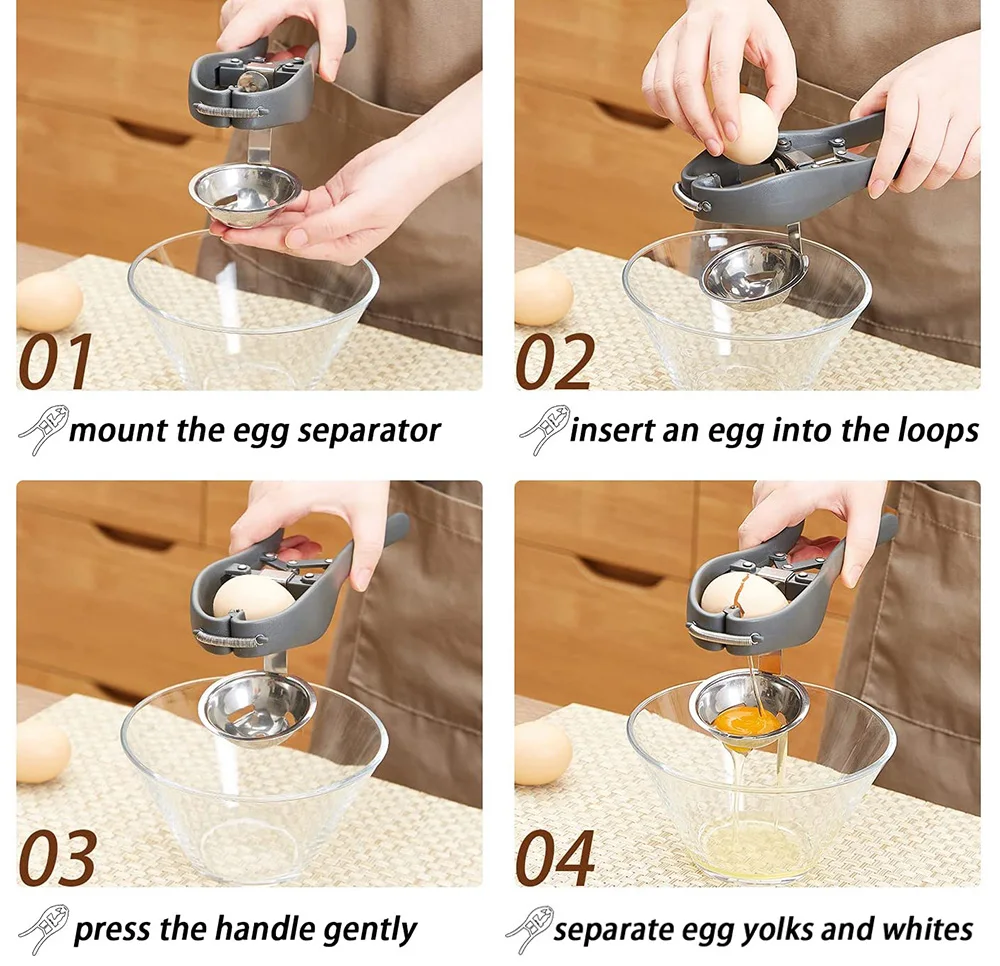 01

mount the egg separator

02

insert an egg into the loops

03

press the handle gently

04

separate egg yolks and whites