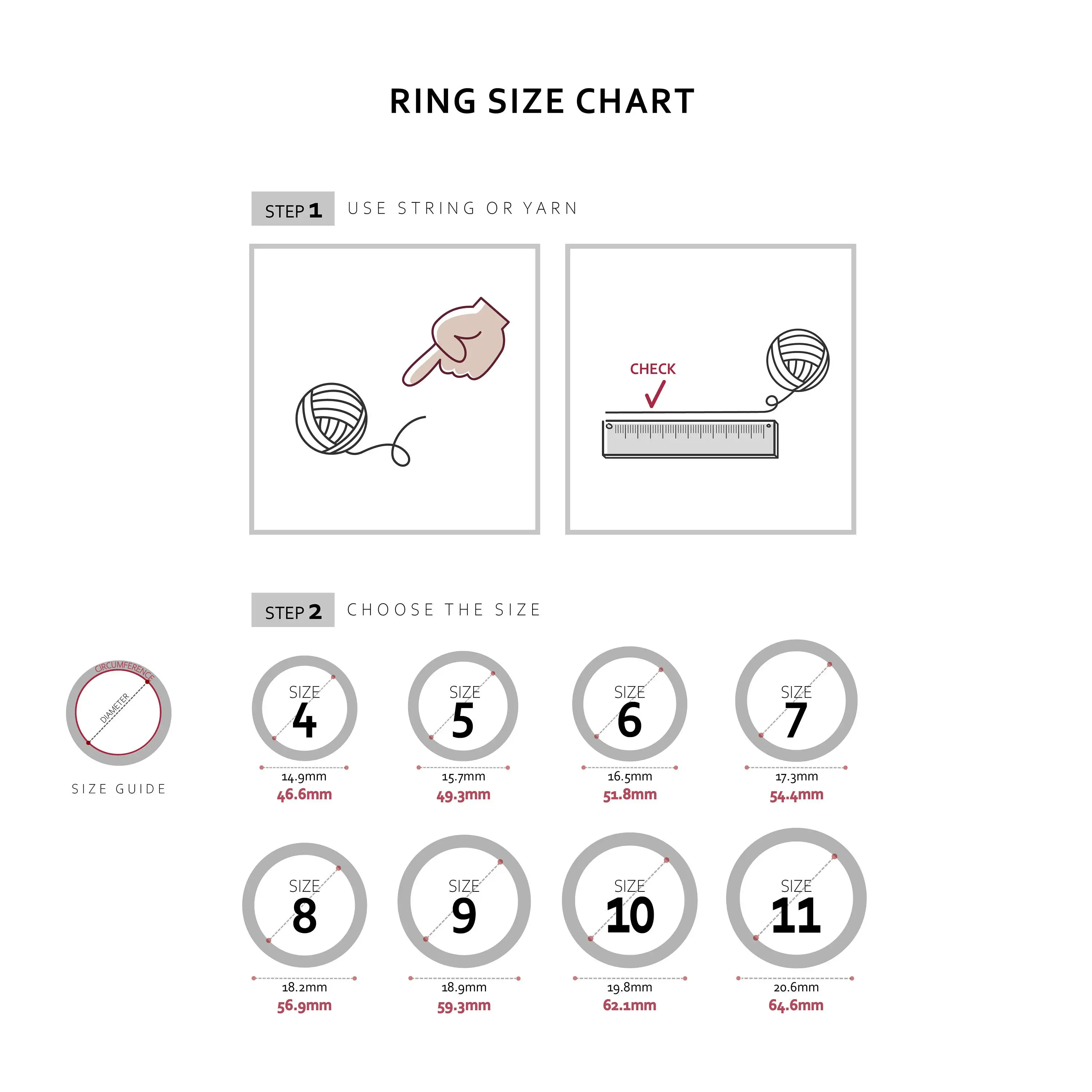 RING SIZE CHART

STEP 1 USE STRING OR YARN

CHECK

STEP 2 CHOOSE THE SIZE

CIRCUMFERENCE
DIAMETER
SIZE GUIDE

SIZE 4
14.9mm
46.6mm

SIZE 5
15.7mm
49.3mm

SIZE 6
16.5mm
51.8mm

SIZE 7
17.3mm
54.4mm

SIZE 8
18.2mm
56.9mm

SIZE 9
18.9mm
59.3mm

SIZE 10
19.8mm
62.1mm

SIZE 11
20.6mm
64.6mm