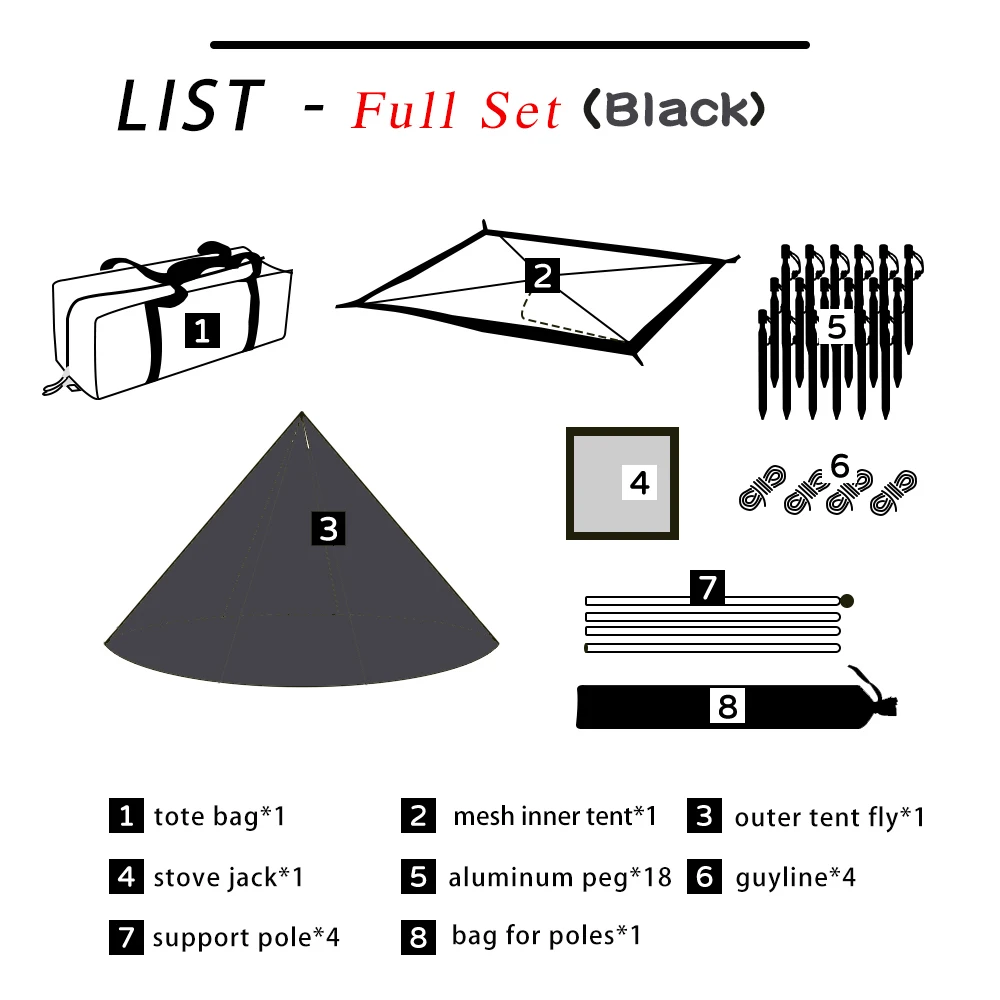 LIST - Full Set (Black)

1

2

5

3

4

6

7

8

1 tote bag*1
2 mesh inner tent*1
3 outer tent fly*1
4 stove jack*1
5 aluminum peg*18
6 guyline*4
7 support pole*4
8 bag for poles*1