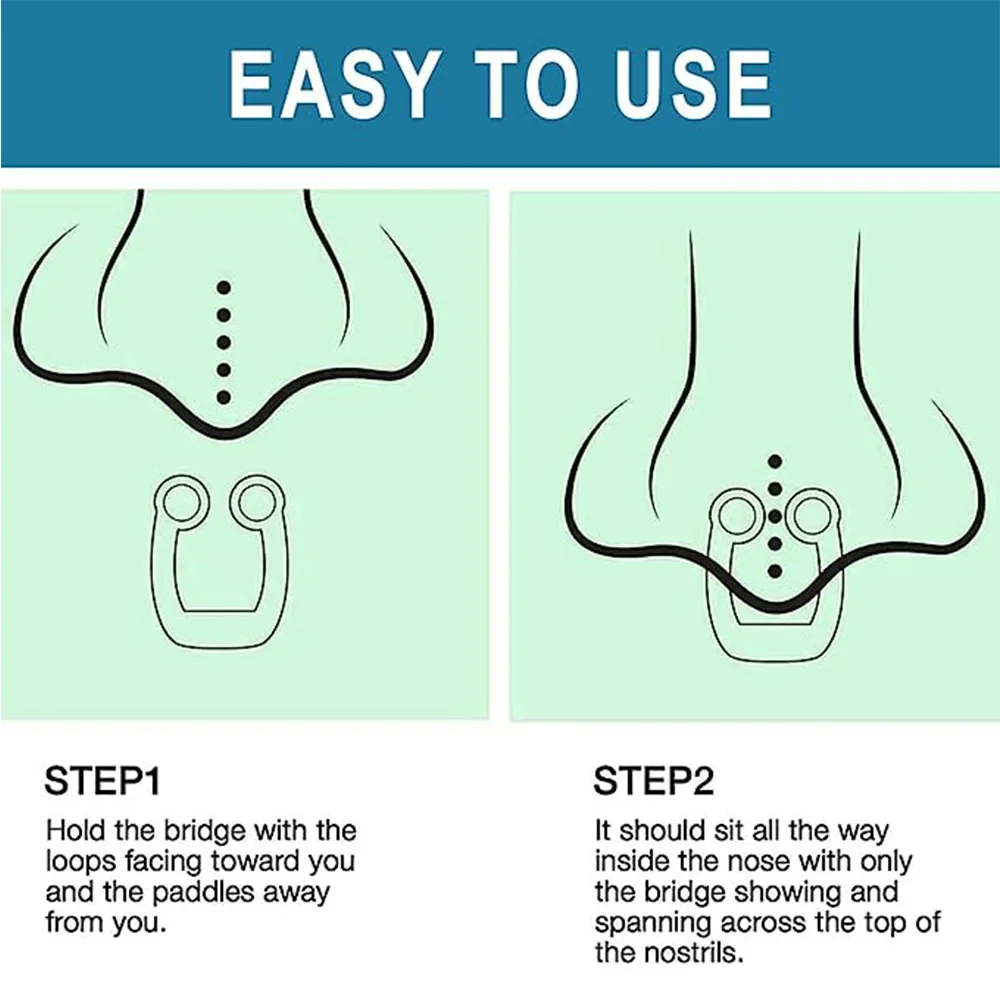 EASY TO USE

STEP1

Hold the bridge with the loops facing toward you and the paddles away from you.

STEP2

It should sit all the way inside the nose with only the bridge showing and spanning across the top of the nostrils.