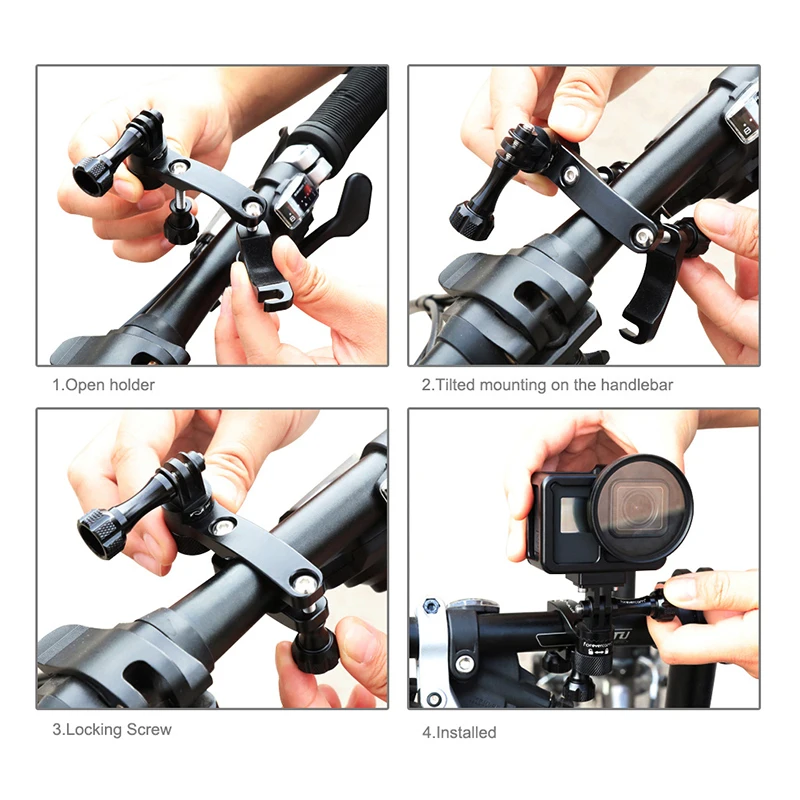 1.Open holder

2.Tilted mounting on the handlebar

3.Locking Screw

4.Installed