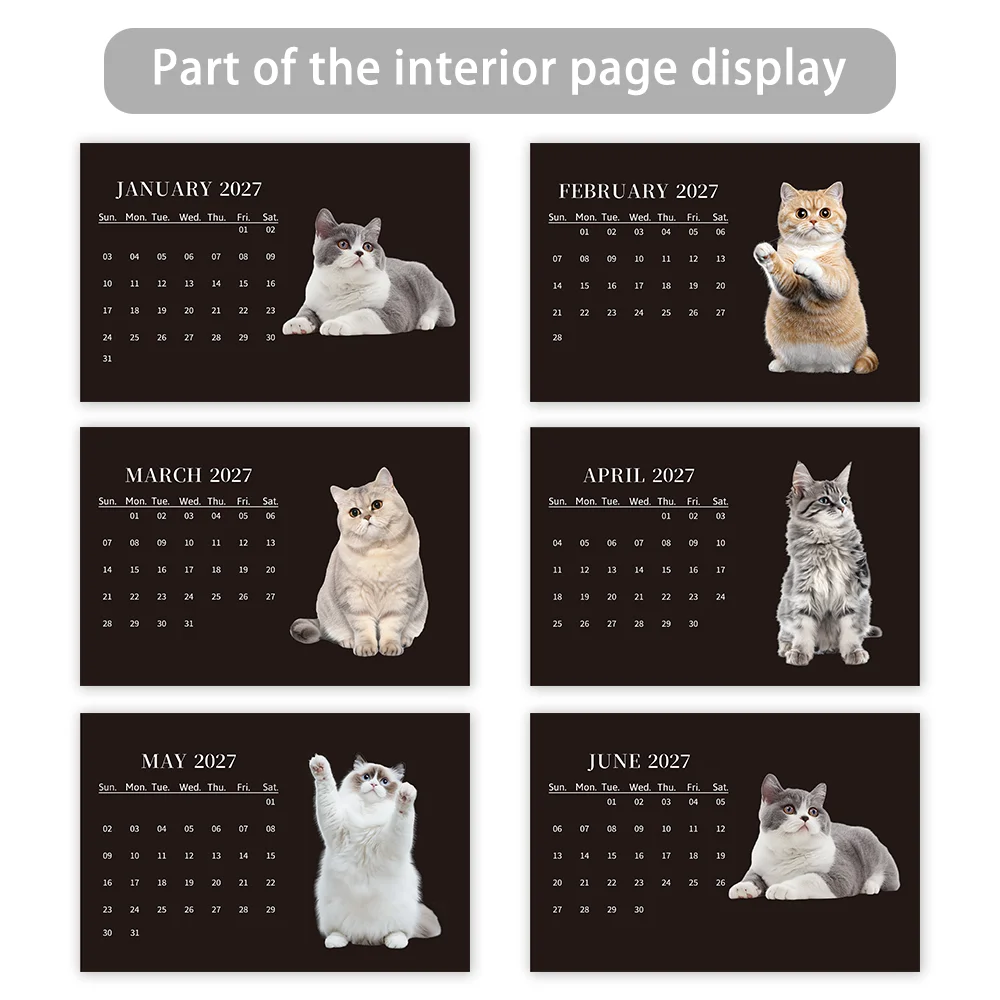 Part of the interior page display

JANUARY 2027

| Sun. | Mon. | Tue. | Wed. | Thu. | Fri. | Sat. |
|---|---|---|---|---|---|---|
| | | | | | 01 | 02 |
| 03 | 04 | 05 | 06 | 07 | 08 | 09 |
| 10 | 11 | 12 | 13 | 14 | 15 | 16 |
| 17 | 18 | 19 | 20 | 21 | 22 | 23 |
| 24 | 25 | 26 | 27 | 28 | 29 | 30 |
| 31 | | | | | | |

FEBRUARY 2027

| Sun. | Mon. | Tue. | Wed. | Thu. | Fri. | Sat. |
|---|---|---|---|---|---|---|
| | 01 | 02 | 03 | 04 | 05 | 06 |
| 07 | 08 | 09 | 10 | 11 | 12 | 13 |
| 14 | 15 | 16 | 17 | 18 | 19 | 20 |
| 21 | 22 | 23 | 24 | 25 | 26 | 27 |
| 28 | | | | | | |

MARCH 2027

| Sun. | Mon. | Tue. | Wed. | Thu. | Fri. | Sat. |
|---|---|---|---|---|---|---|
| | 01 | 02 | 03 | 04 | 05 | 06 |
| 07 | 08 | 09 | 10 | 11 | 12 | 13 |
| 14 | 15 | 16 | 17 | 18 | 19 | 20 |
| 21 | 22 | 23 | 24 | 25 | 26 | 27 |
| 28 | 29 | 30 | 31 | | | |

APRIL 2027

| Sun. | Mon. | Tue. | Wed. | Thu. | Fri. | Sat. |
|---|---|---|---|---|---|---|
| | | | | 01 | 02 | 03 |
| 04 | 05 | 06 | 07 | 08 | 09 | 10 |
| 11 | 12 | 13 | 14 | 15 | 16 | 17 |
| 18 | 19 | 20 | 21 | 22 | 23 | 24 |
| 25 | 26 | 27 | 28 | 29 | 30 | |

MAY 2027

| Sun. | Mon. | Tue. | Wed. | Thu. | Fri. | Sat. |
|---|---|---|---|---|---|---|
| | | | | | | 01 |
| 02 | 03 | 04 | 05 | 06 | 07 | 08 |
| 09 | 10 | 11 | 12 | 13 | 14 | 15 |
| 16 | 17 | 18 | 19 | 20 | 21 | 22 |
| 23 | 24 | 25 | 26 | 27 | 28 | 29 |
| 30 | 31 | | | | | |

JUNE 2027

| Sun. | Mon. | Tue. | Wed. | Thu. | Fri. | Sat. |
|---|---|---|---|---|---|---|
| | | 01 | 02 | 03 | 04 | 05 |
| 06 | 07 | 08 | 09 | 10 | 11 | 12 |
| 13 | 14 | 15 | 16 | 17 | 18 | 19 |
| 20 | 21 | 22 | 23 | 24 | 25 | 26 |
| 27 | 28 | 29 | 30 | | | |