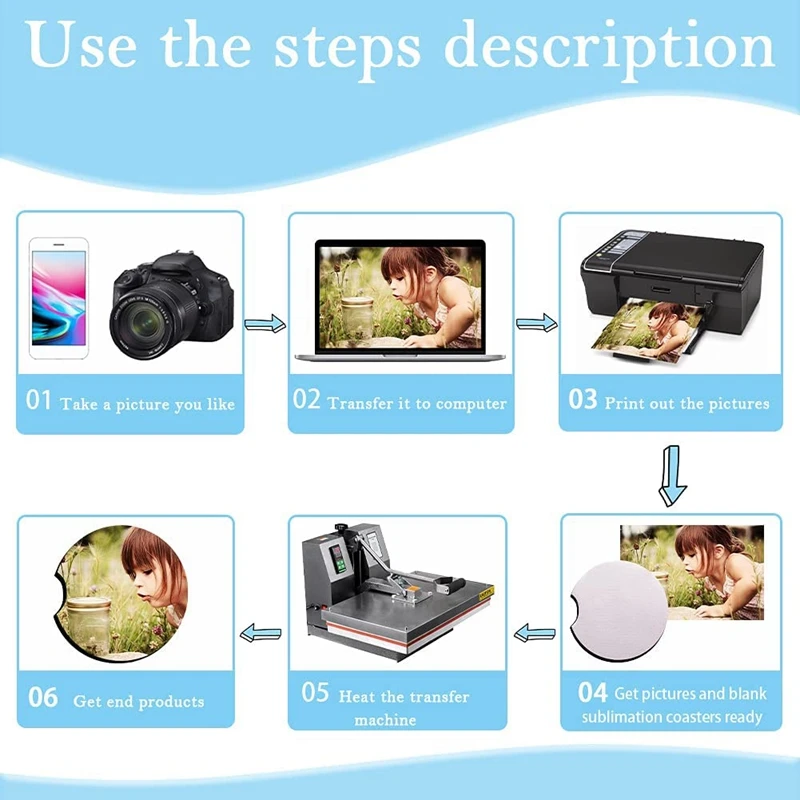 Use the steps description

01 Take a picture you like

02 Transfer it to computer

03 Print out the pictures

04 Get pictures and blank sublimation coasters ready

05 Heat the transfer machine

06 Get end products