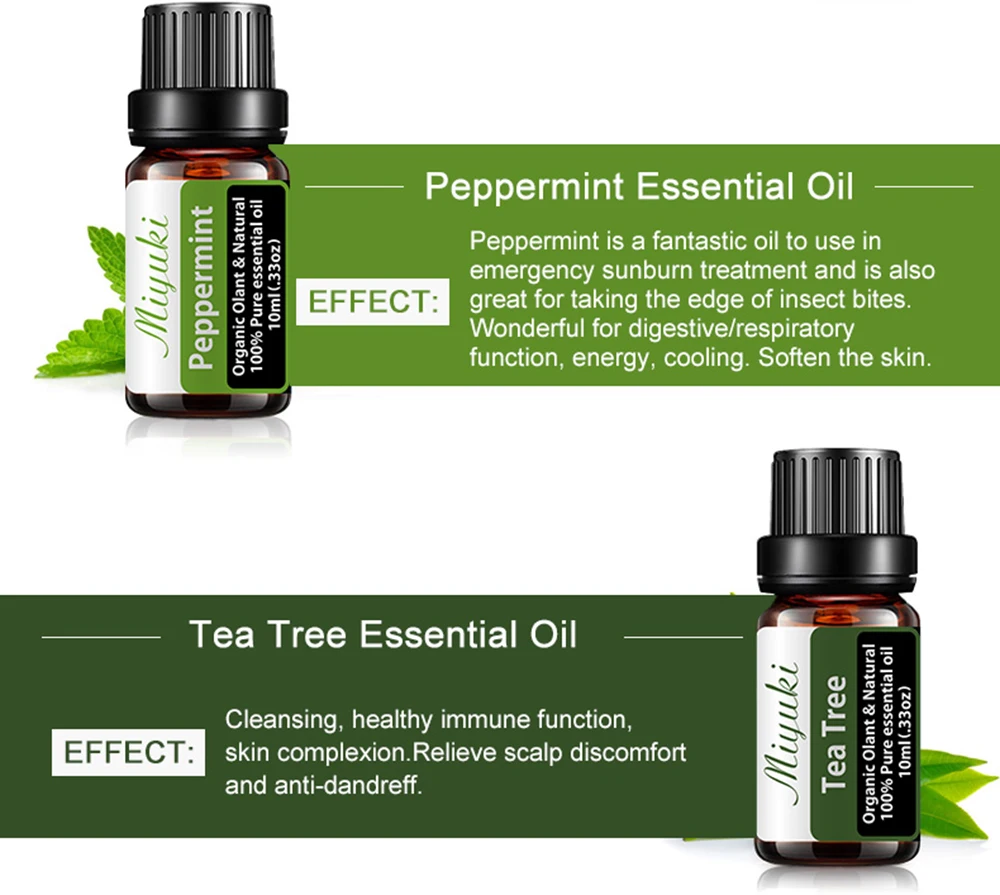 Miyuki
Peppermint
Organic Olant & Natural
100% Pure essential oil
10ml(.33oz)

Peppermint Essential Oil

EFFECT:

Peppermint is a fantastic oil to use in emergency sunburn treatment and is also great for taking the edge of insect bites. Wonderful for digestive/respiratory function, energy, cooling. Soften the skin.

Tea Tree Essential Oil

EFFECT:

Cleansing, healthy immune function, skin complexion.Relieve scalp discomfort and anti-dandreff.

Miyuki
Tea Tree
Organic Olant & Natural
100% Pure essential oil
10ml(.33oz)