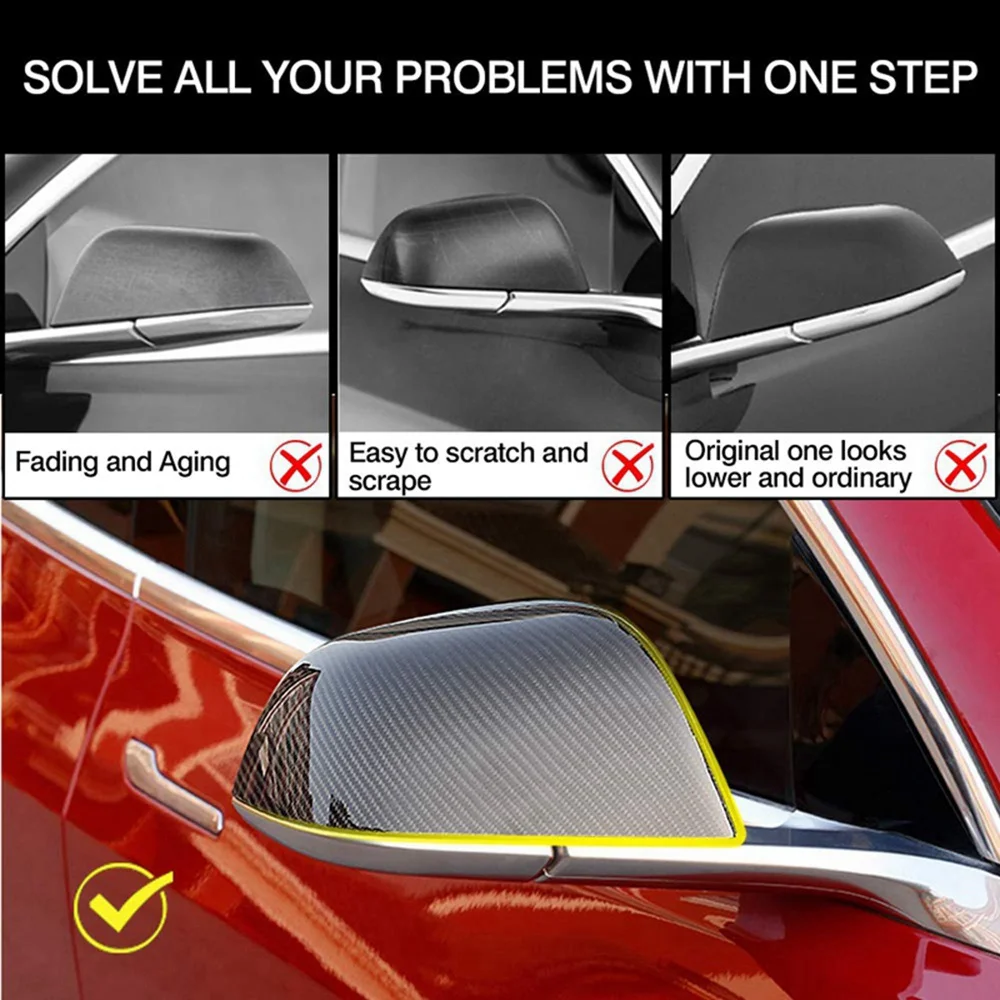 SOLVE ALL YOUR PROBLEMS WITH ONE STEP

Fading and Aging

Easy to scratch and scrape

Original one looks lower and ordinary