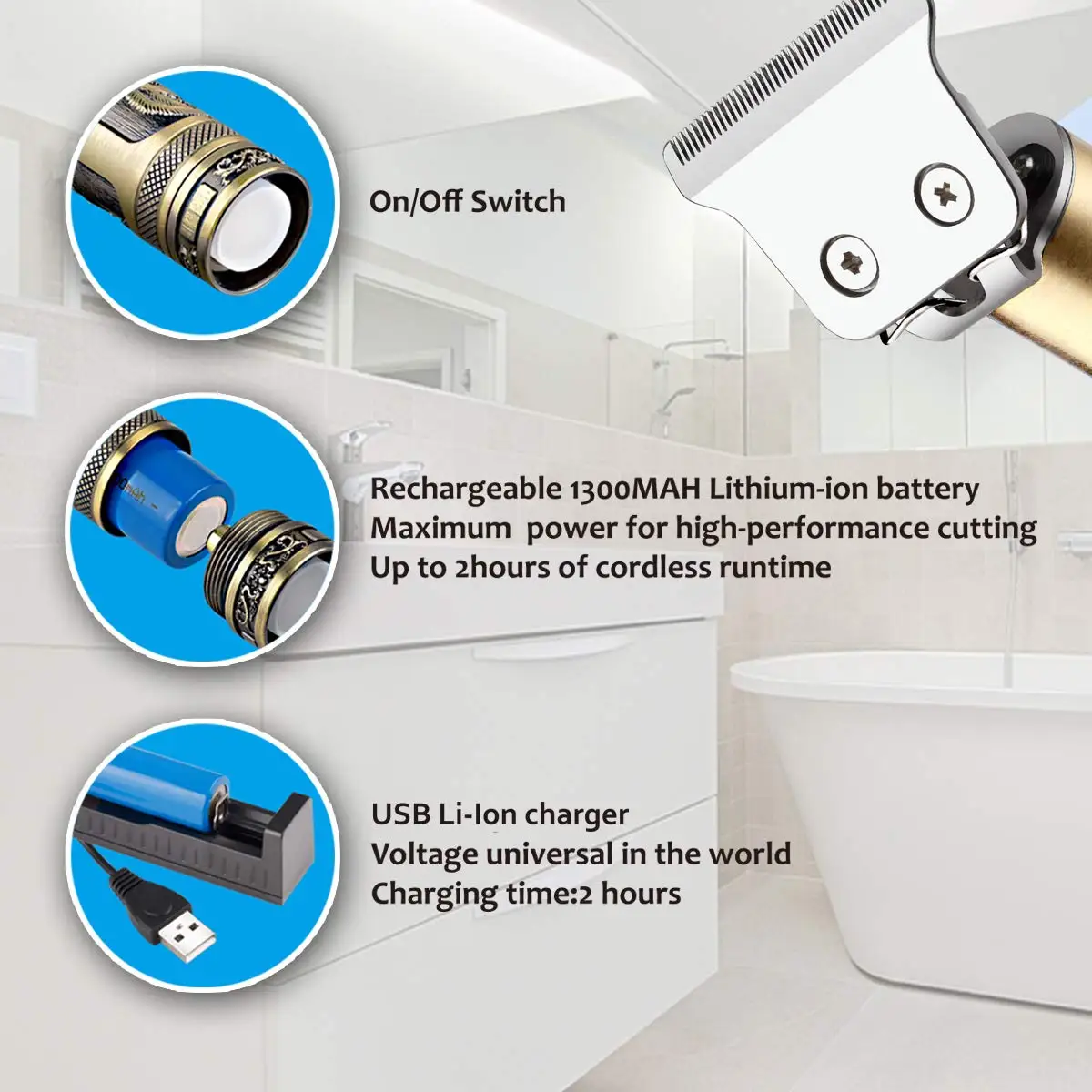 On/Off Switch

Rechargeable 1300MAH Lithium-ion battery
Maximum  power for high-performance cutting
Up to 2hours of cordless runtime

USB Li-Ion charger
Voltage universal in the world
Charging time:2 hours