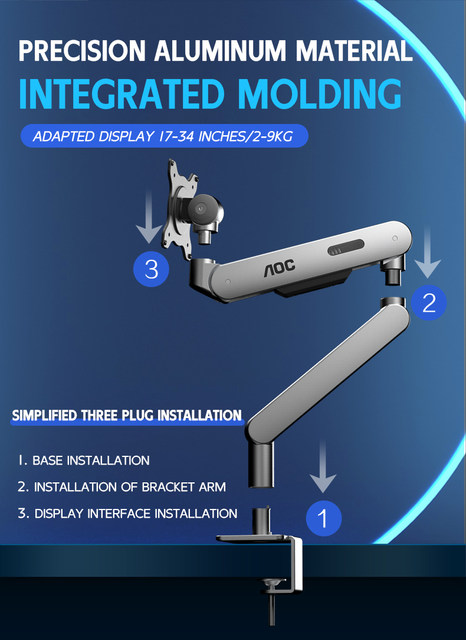 PRECISION ALUMINUM MATERIAL
INTEGRATED MOLDING

ADAPTED DISPLAY 17-34 INCHES/2-9KG

3

AOC

2

SIMPLIFIED THREE PLUG INSTALLATION

1. BASE INSTALLATION
2. INSTALLATION OF BRACKET ARM
3. DISPLAY INTERFACE INSTALLATION

1