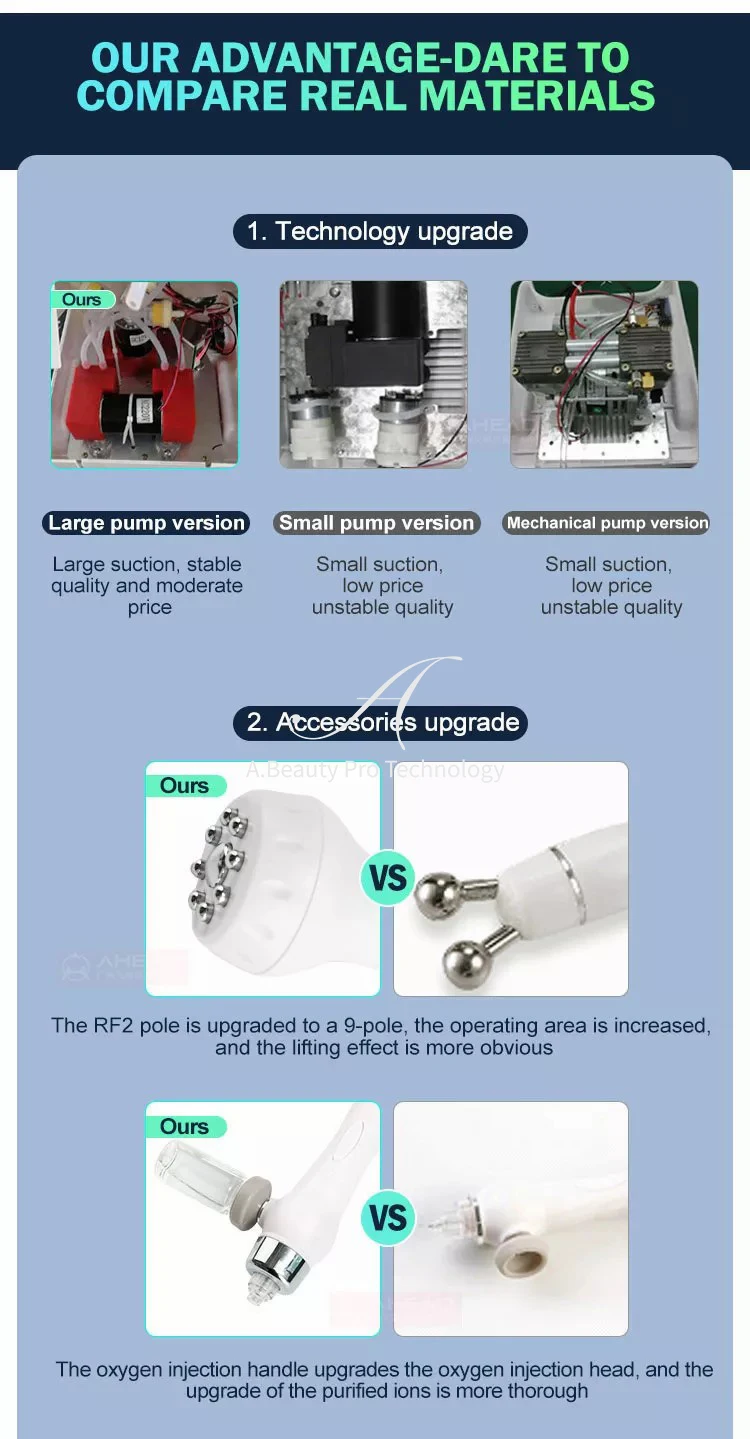 OUR ADVANTAGE-DARE TO COMPARE REAL MATERIALS

1. Technology upgrade

Ours

Large pump version
Large suction, stable quality and moderate price

Small pump version
Small suction, low price unstable quality

Mechanical pump version
Small suction, low price unstable quality

2. Accessories upgrade

A.Beauty Pro Technology

Ours

VS

The RF2 pole is upgraded to a 9-pole, the operating area is increased, and the lifting effect is more obvious

Ours

VS

The oxygen injection handle upgrades the oxygen injection head, and the upgrade of the purified ions is more thorough