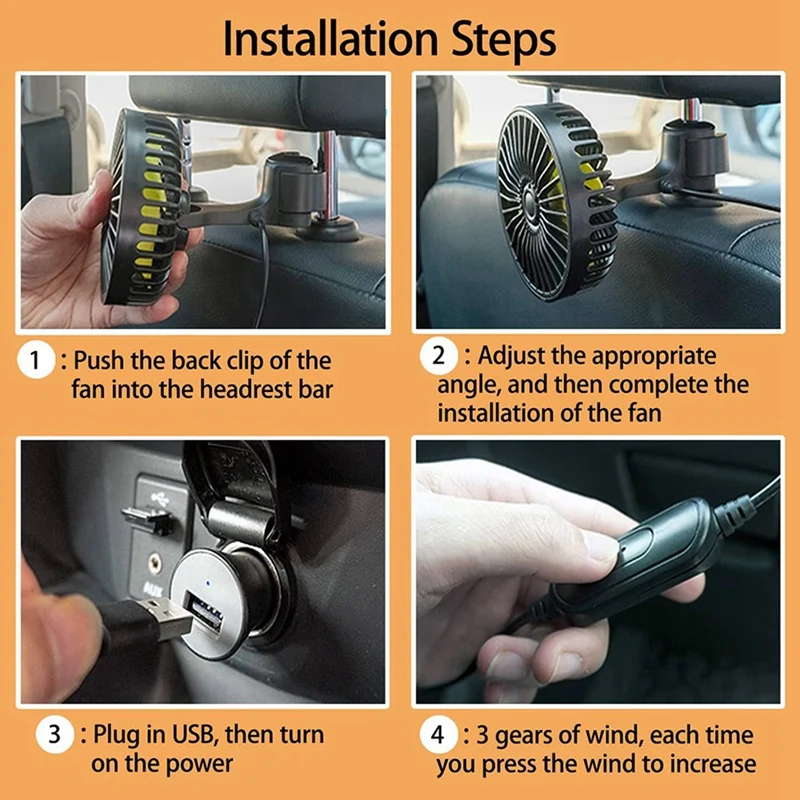 Installation Steps

1 : Push the back clip of the fan into the headrest bar

2 : Adjust the appropriate angle, and then complete the installation of the fan

AUX

3 : Plug in USB, then turn on the power

4 : 3 gears of wind, each time you press the wind to increase