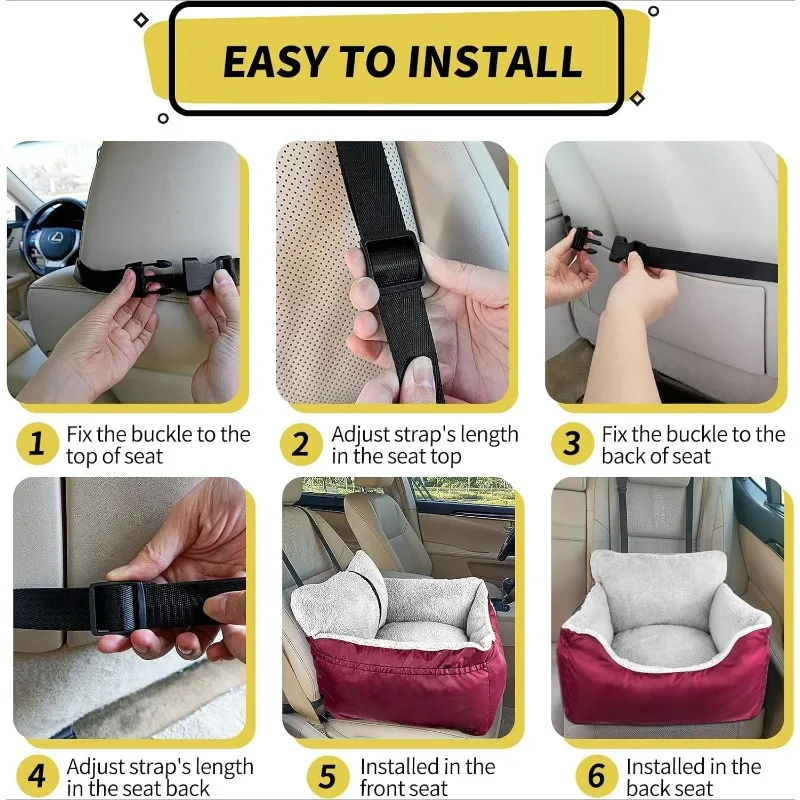 EASY TO INSTALL

1 Fix the buckle to the top of seat

2 Adjust strap's length in the seat top

3 Fix the buckle to the back of seat

4 Adjust strap's length in the seat back

5 Installed in the front seat

6 Installed in the back seat