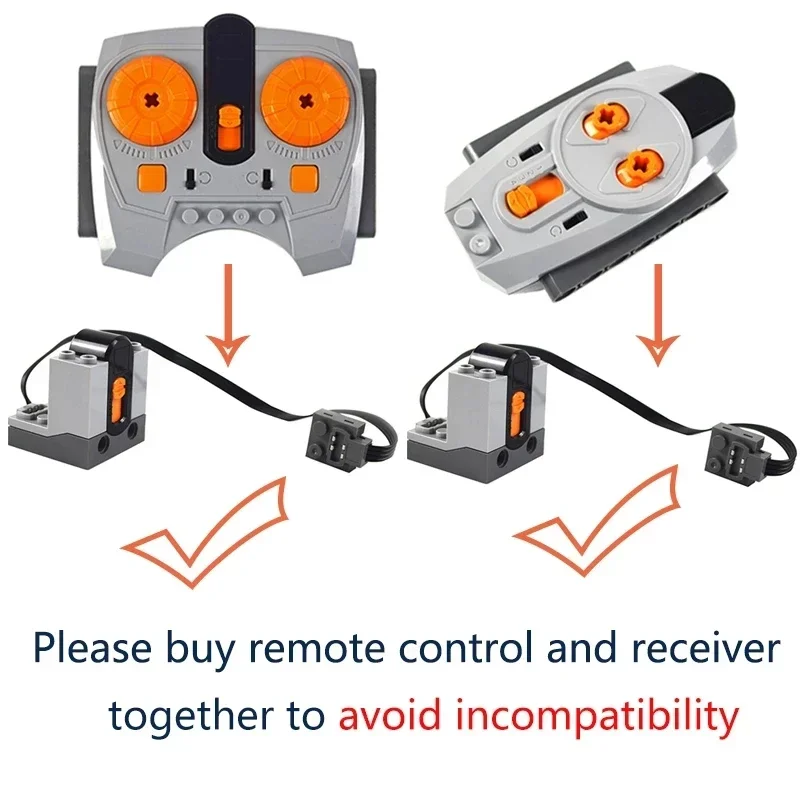 Please buy remote control and receiver together to avoid incompatibility