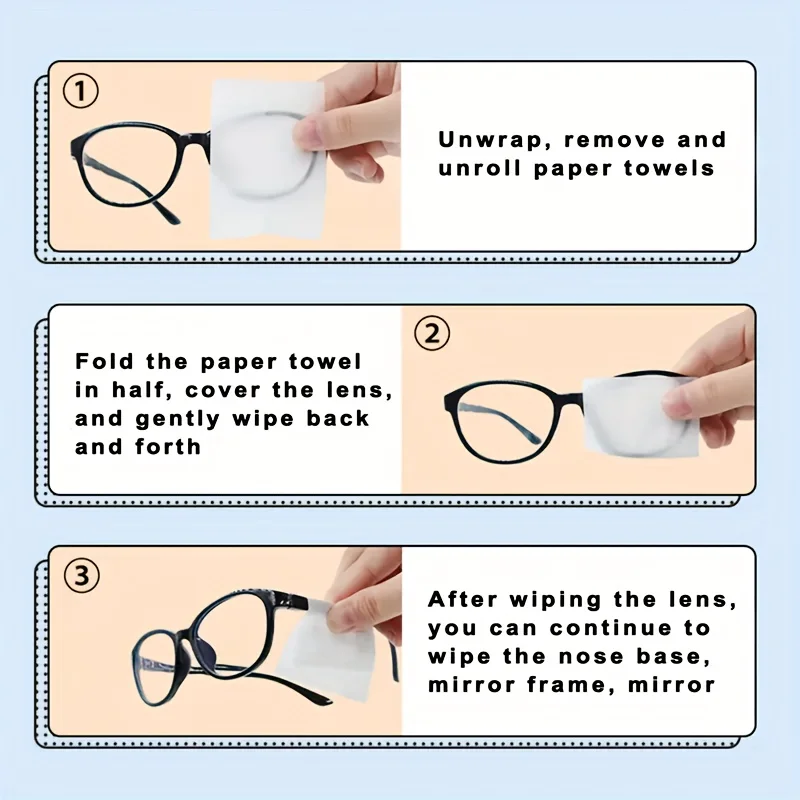 ①

Unwrap, remove and unroll paper towels

Fold the paper towel in half, cover the lens, and gently wipe back and forth

②

③

After wiping the lens, you can continue to wipe the nose base, mirror frame, mirror