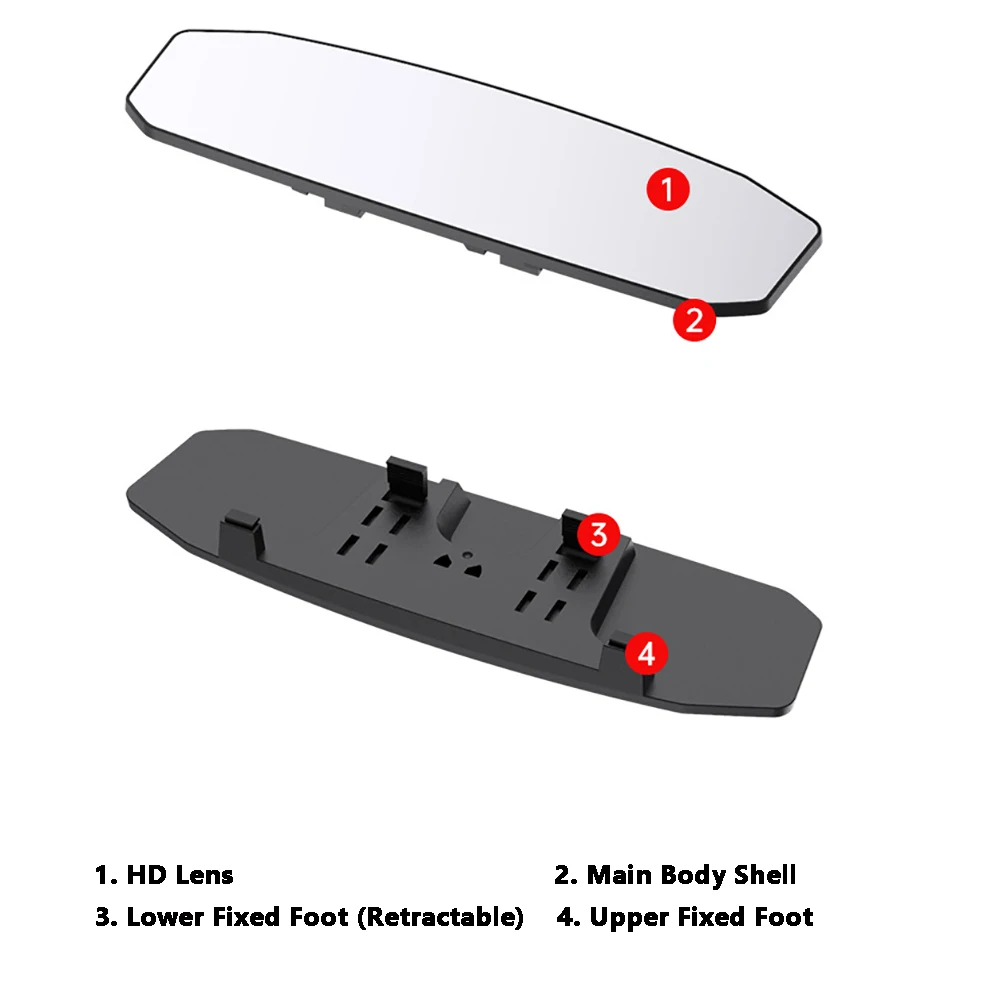 1

2

3

4

1. HD Lens
2. Main Body Shell
3. Lower Fixed Foot (Retractable)
4. Upper Fixed Foot