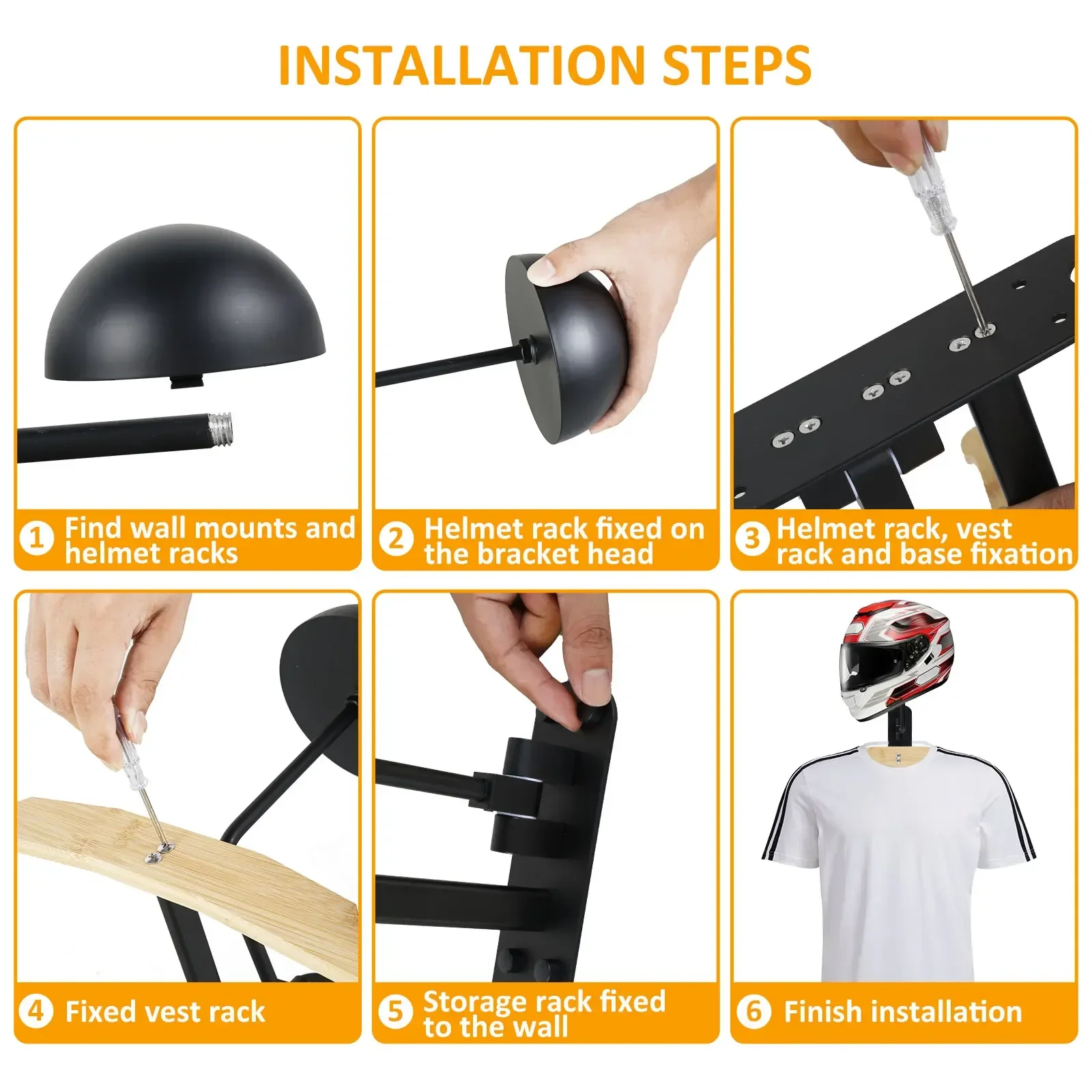 INSTALLATION STEPS

1 Find wall mounts and helmet racks

2 Helmet rack fixed on the bracket head

3 Helmet rack, vest rack and base fixation

4 Fixed vest rack

5 Storage rack fixed to the wall

6 Finish installation