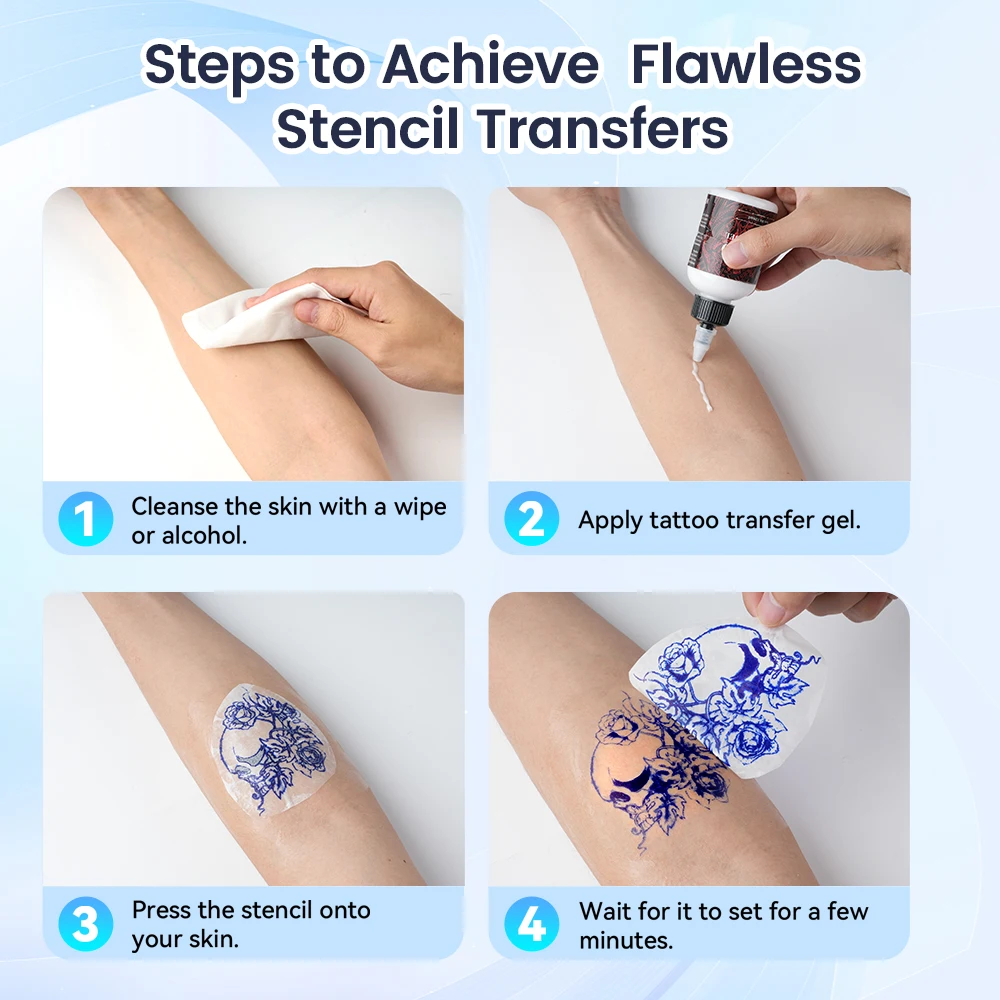 Steps to Achieve  Flawless Stencil Transfers

1 Cleanse the skin with a wipe or alcohol.

2 Apply tattoo transfer gel.

3 Press the stencil onto your skin.

4 Wait for it to set for a few minutes.