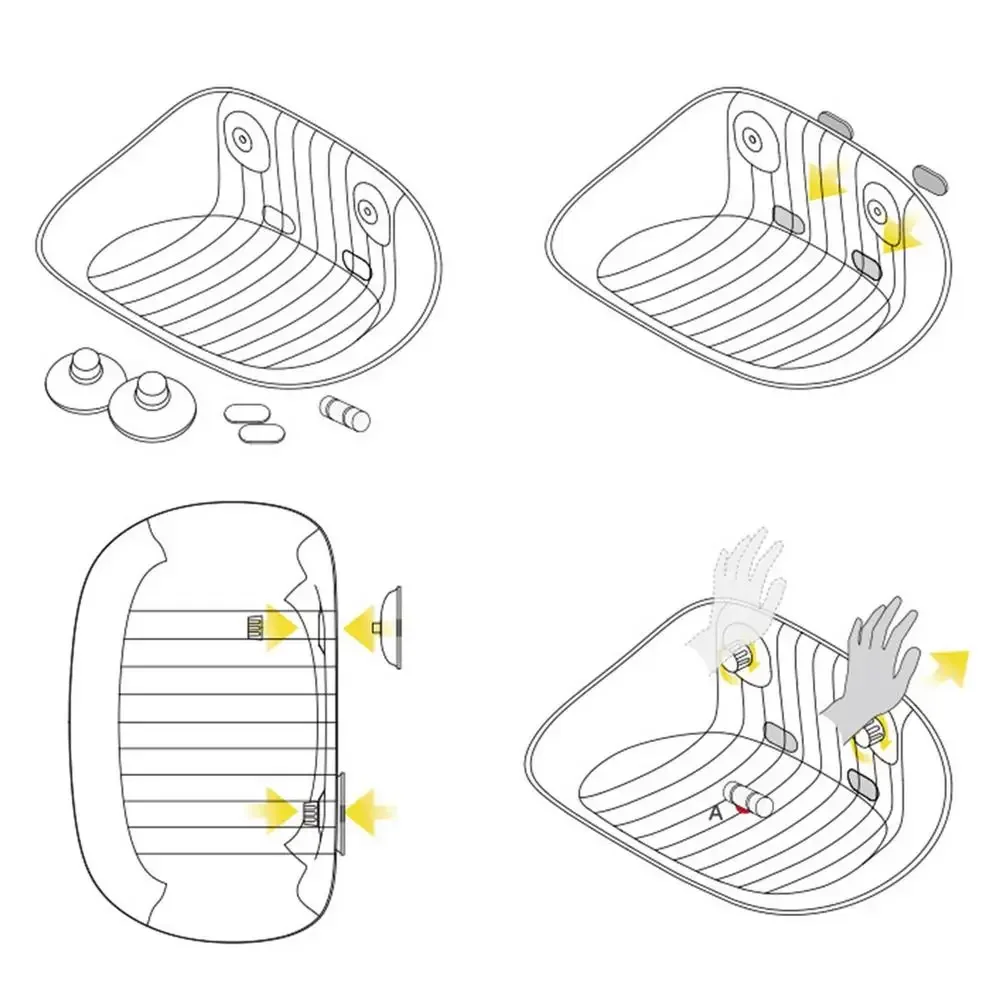 A