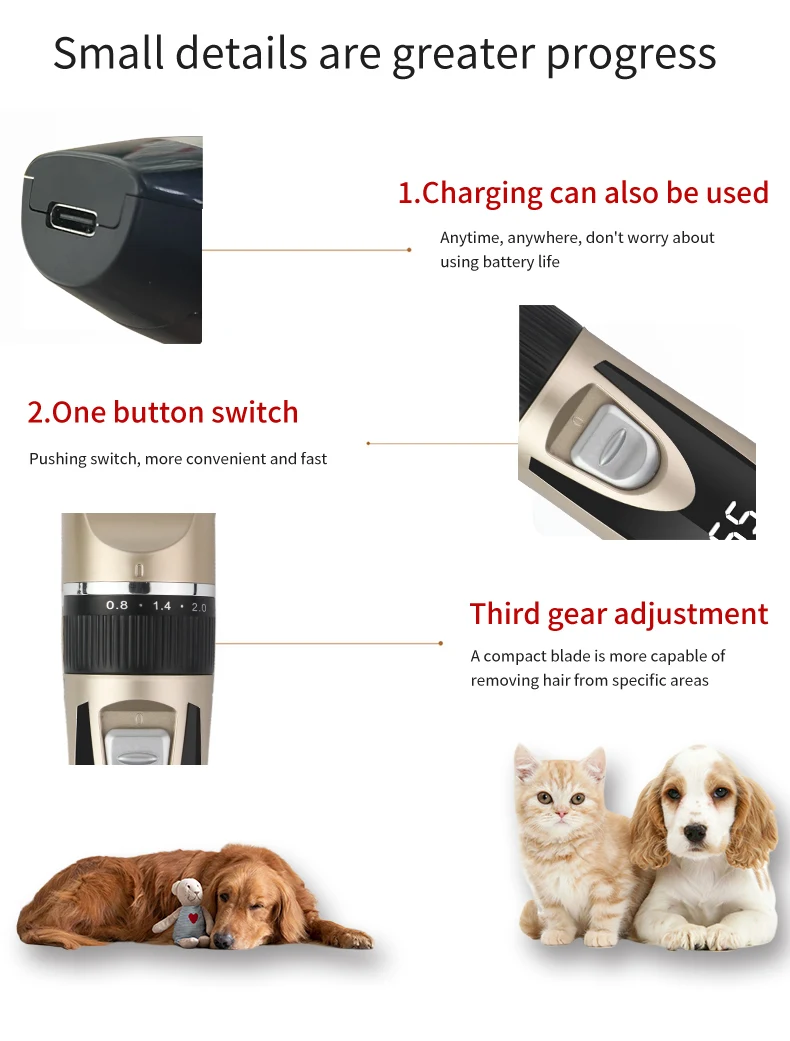 Small details are greater progress

1.Charging can also be used

Anytime, anywhere, don't worry about using battery life

2.One button switch

Pushing switch, more convenient and fast

0.8 · 1.4 · 2.0

Third gear adjustment

A compact blade is more capable of removing hair from specific areas