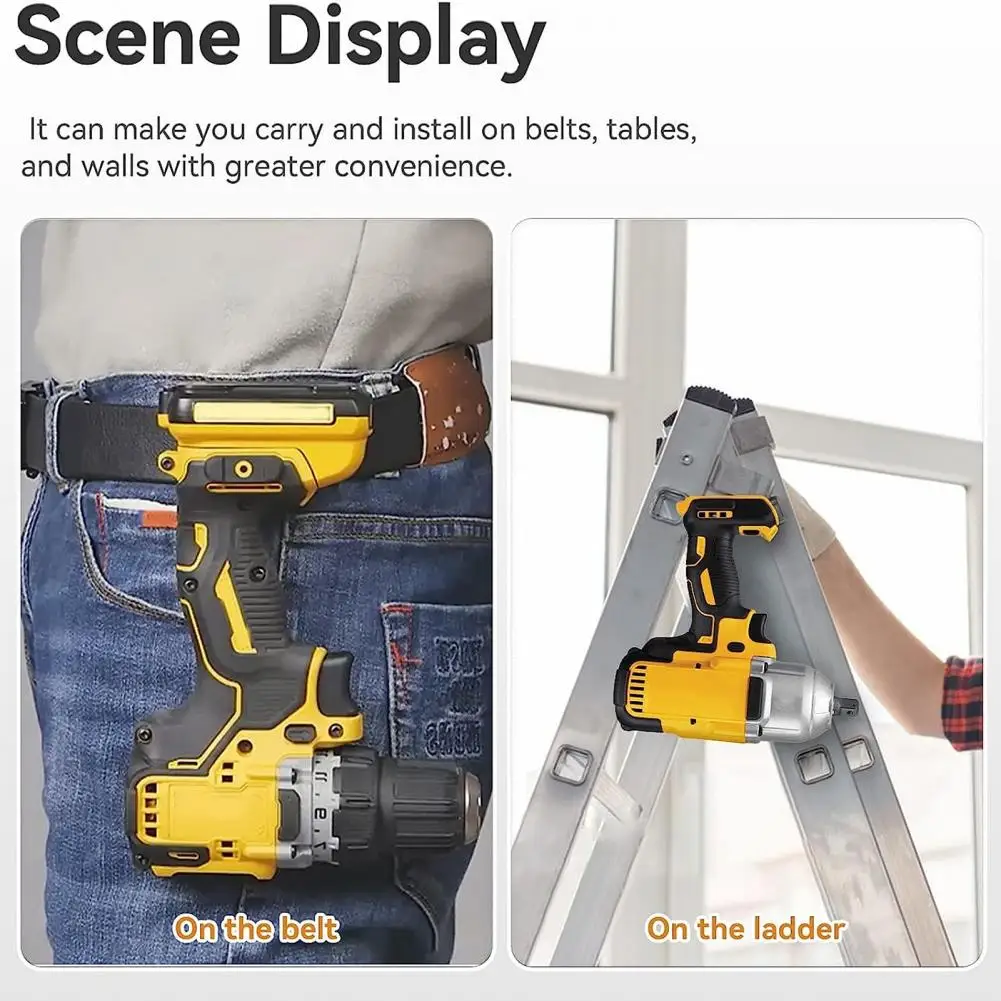 Scene Display

It can make you carry and install on belts, tables, and walls with greater convenience.

On the belt

On the ladder