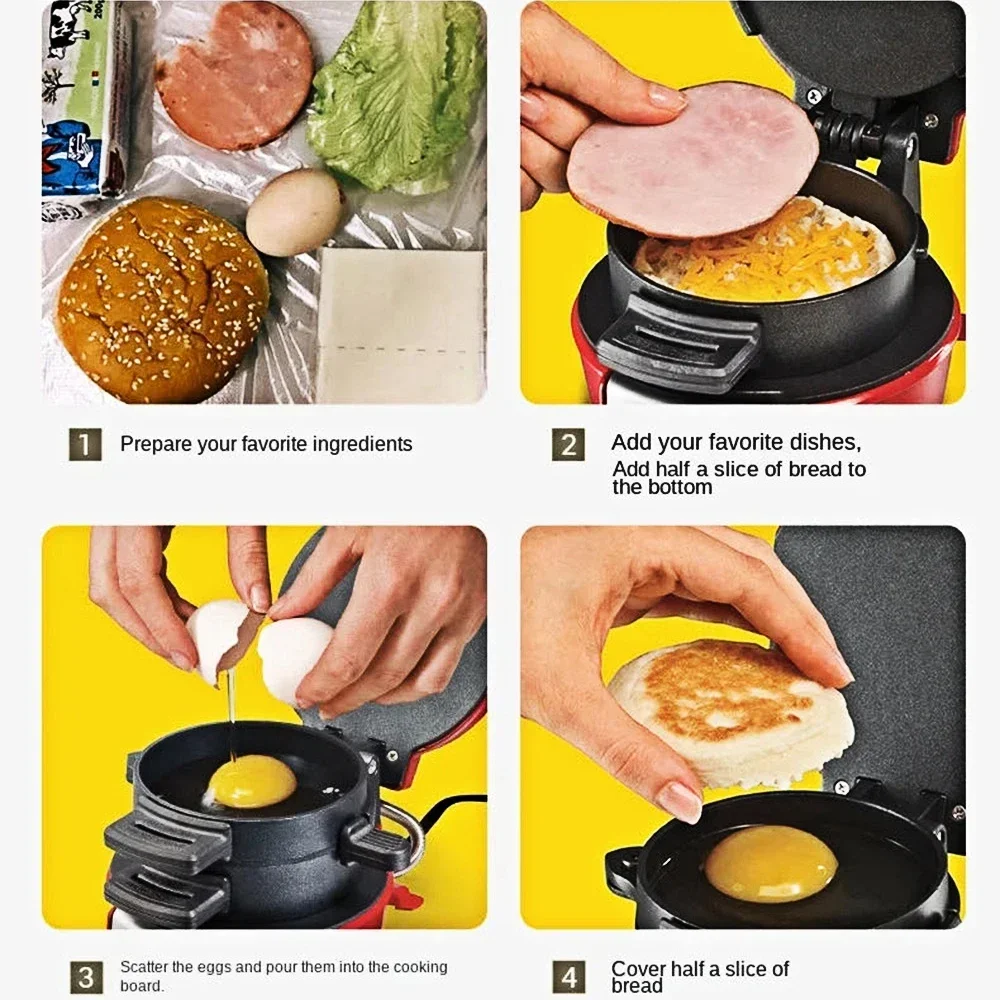 1 Prepare your favorite ingredients

2 Add your favorite dishes,
Add half a slice of bread to the bottom

3 Scatter the eggs and pour them into the cooking board.

4 Cover half a slice of bread