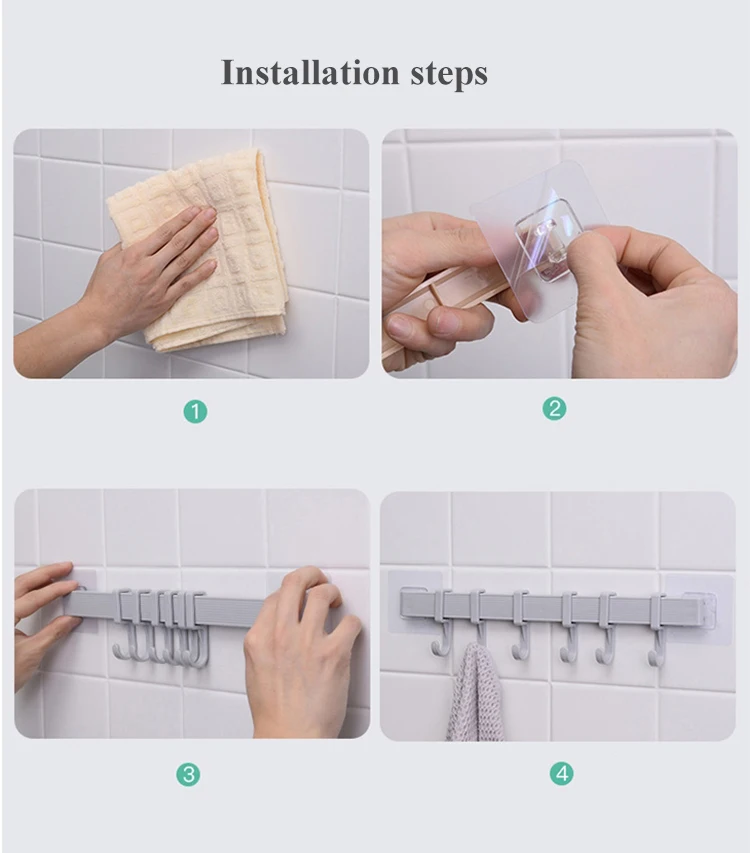 Installation steps

1

2

3

4