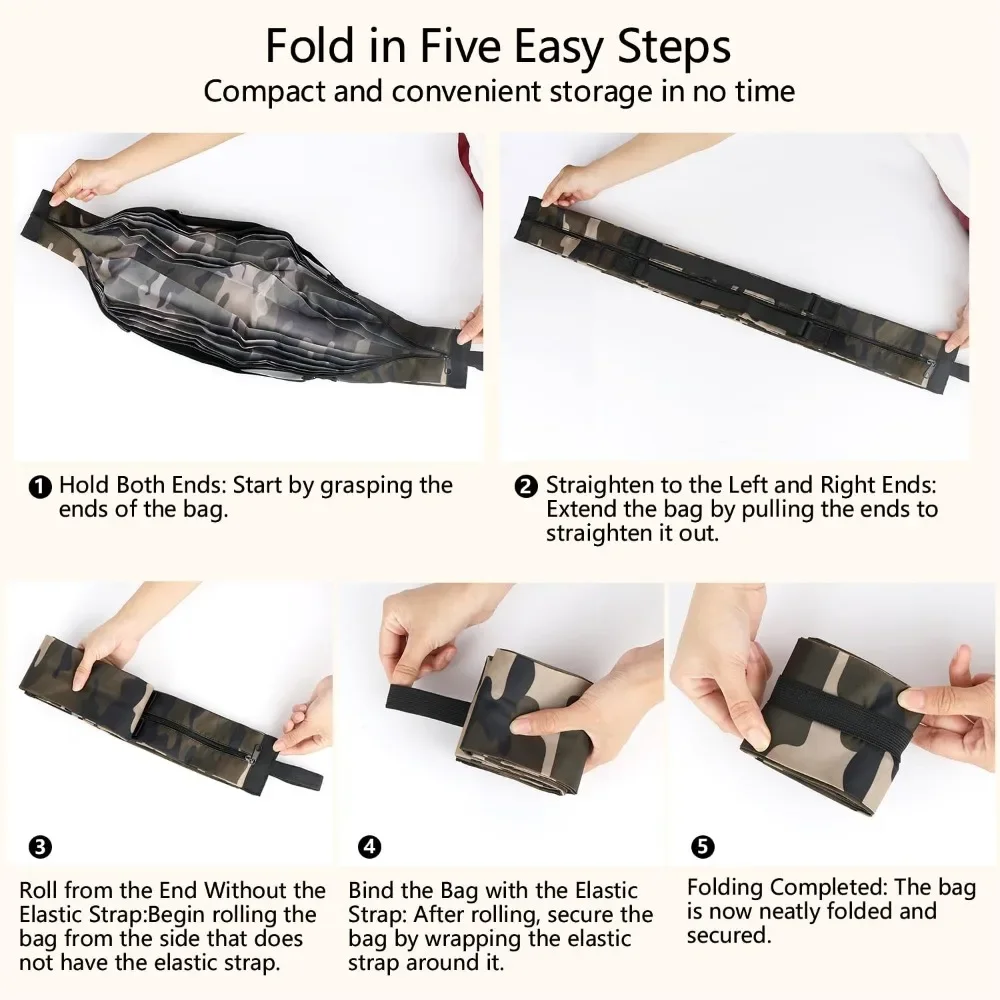 Fold in Five Easy Steps
Compact and convenient storage in no time

❶ Hold Both Ends: Start by grasping the ends of the bag.

❷ Straighten to the Left and Right Ends: Extend the bag by pulling the ends to straighten it out.

❸

Roll from the End Without the Elastic Strap:Begin rolling the bag from the side that does not have the elastic strap.

❹

Bind the Bag with the Elastic Strap: After rolling, secure the bag by wrapping the elastic strap around it.

❺

Folding Completed: The bag is now neatly folded and secured.