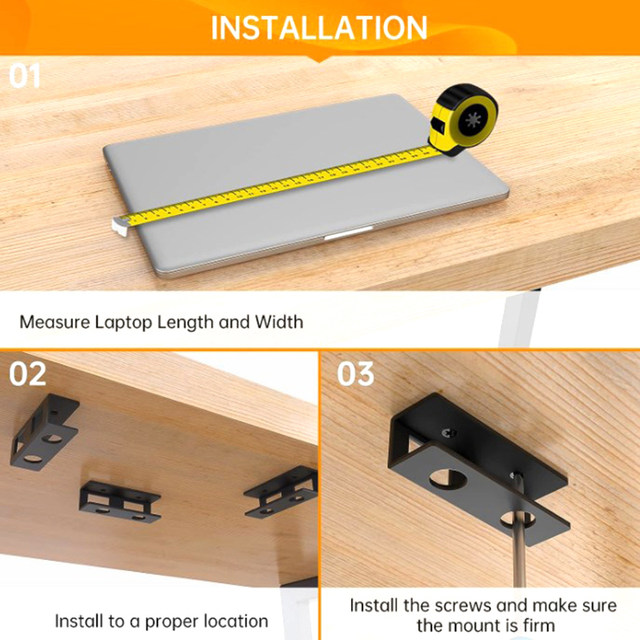 INSTALLATION

01

Measure Laptop Length and Width

02

Install to a proper location

03

Install the screws and make sure the mount is firm