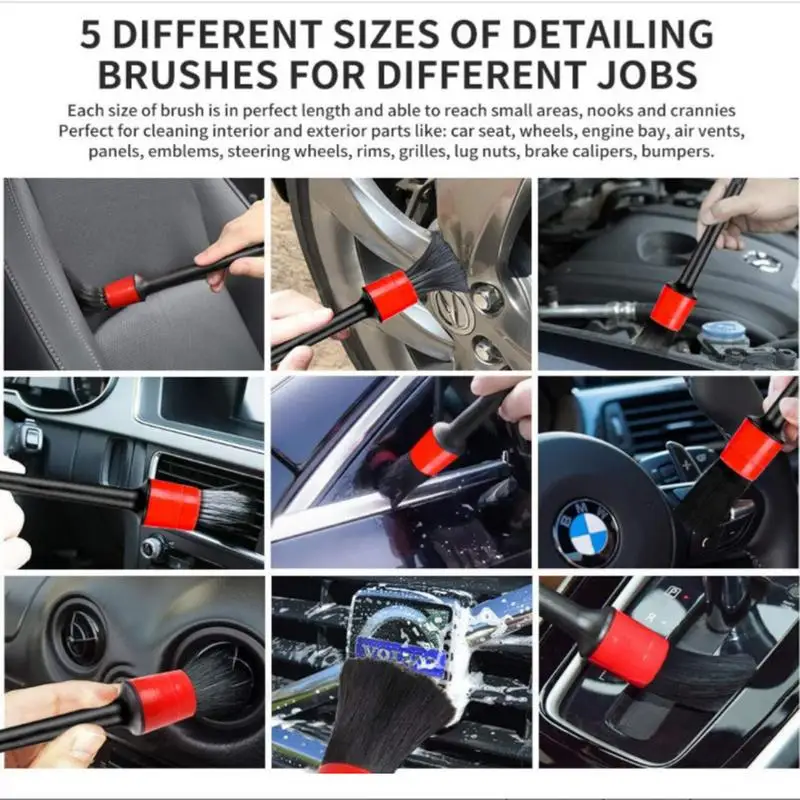 5 DIFFERENT SIZES OF DETAILING BRUSHES FOR DIFFERENT JOBS

Each size of brush is in perfect length and able to reach small areas, nooks and crannies Perfect for cleaning interior and exterior parts like: car seat, wheels, engine bay, air vents, panels, emblems, steering wheels, rims, grilles, lug nuts, brake calipers, bumpers.

BMW

VOLVO