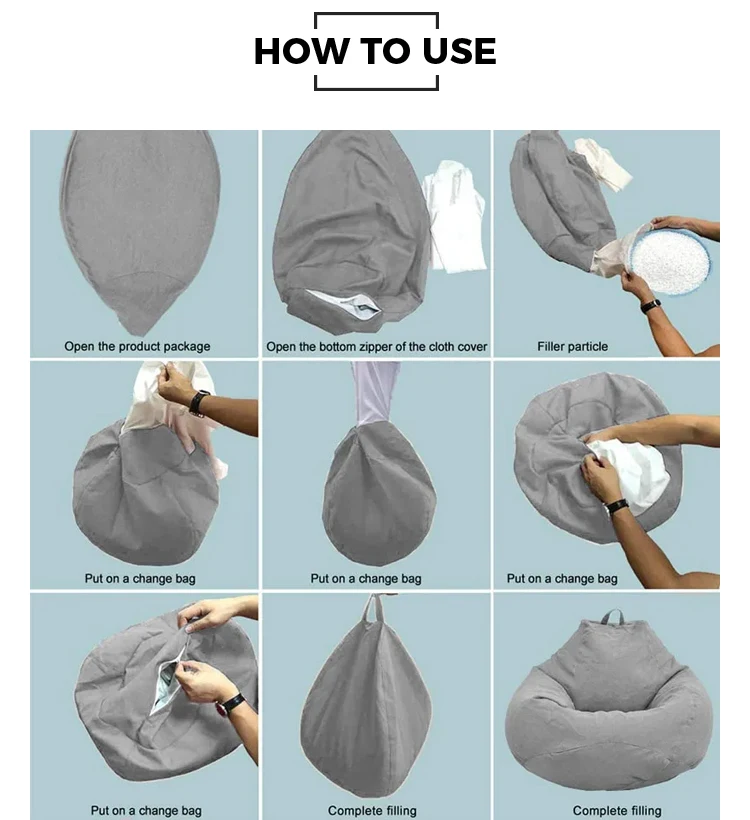 HOW TO USE

Open the product package

Open the bottom zipper of the cloth cover

Filler particle

Put on a change bag

Put on a change bag

Put on a change bag

Put on a change bag

Complete filling

Complete filling