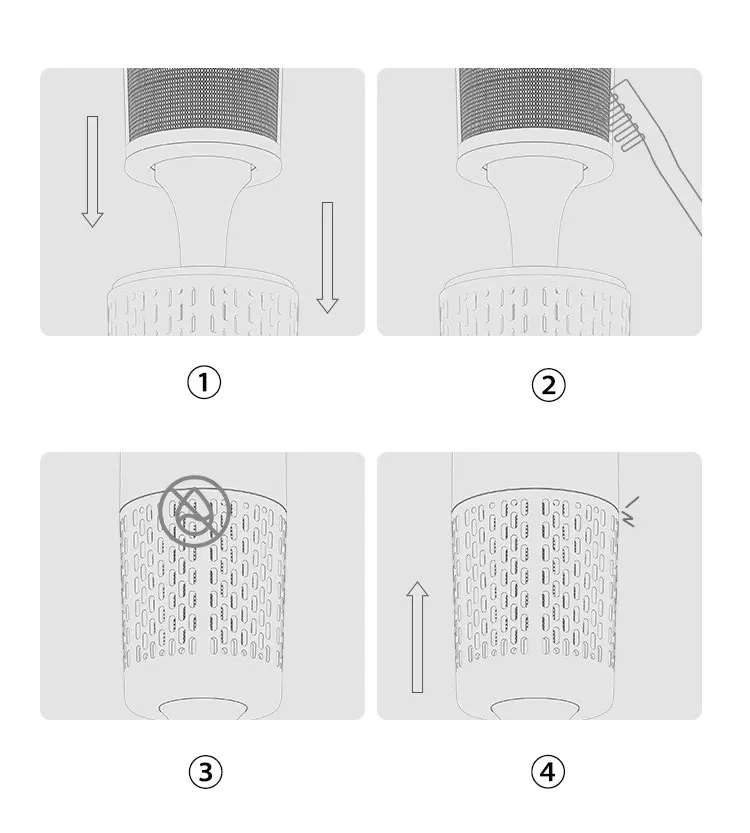 ①

②

③

④