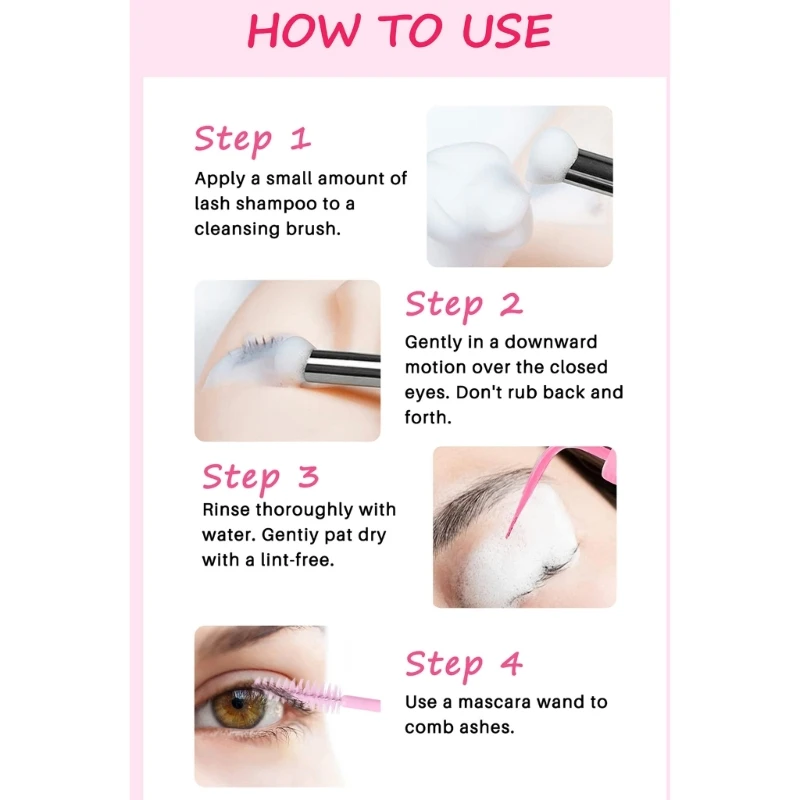 HOW TO USE

Step 1
Apply a small amount of lash shampoo to a cleansing brush.

Step 2
Gently in a downward motion over the closed eyes. Don't rub back and forth.

Step 3
Rinse thoroughly with water. Gentiy pat dry with a lint-free.

Step 4
Use a mascara wand to comb ashes.