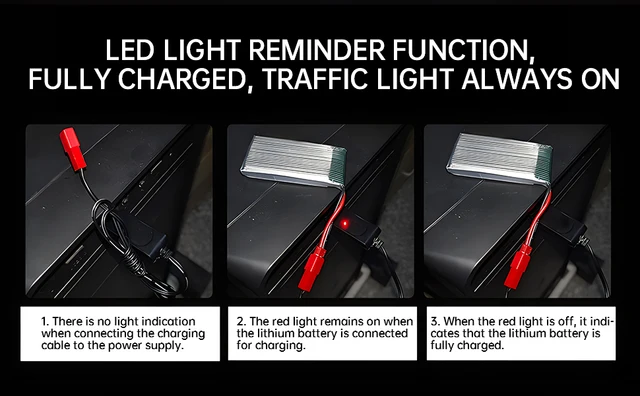 LED LIGHT REMINDER FUNCTION,
FULLY CHARGED, TRAFFIC LIGHT ALWAYS ON

1. There is no light indication when connecting the charging cable to the power supply.

2. The red light remains on when the lithium battery is connected for charging.

3. When the red light is off, it indicates that the lithium battery is fully charged.