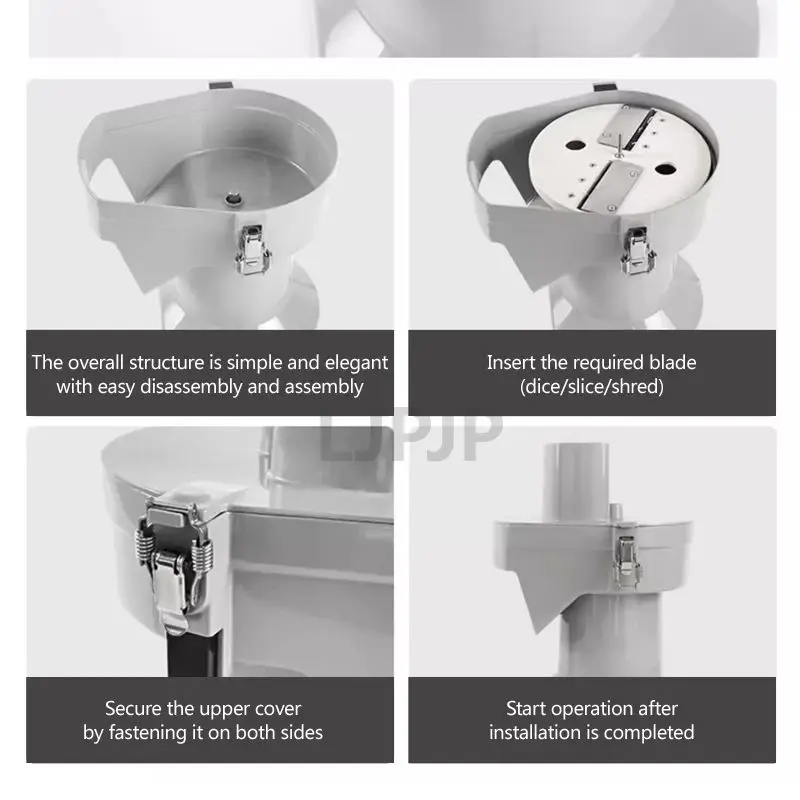 The overall structure is simple and elegant with easy disassembly and assembly

Insert the required blade (dice/slice/shred)

LJPJP

Secure the upper cover by fastening it on both sides

Start operation after installation is completed