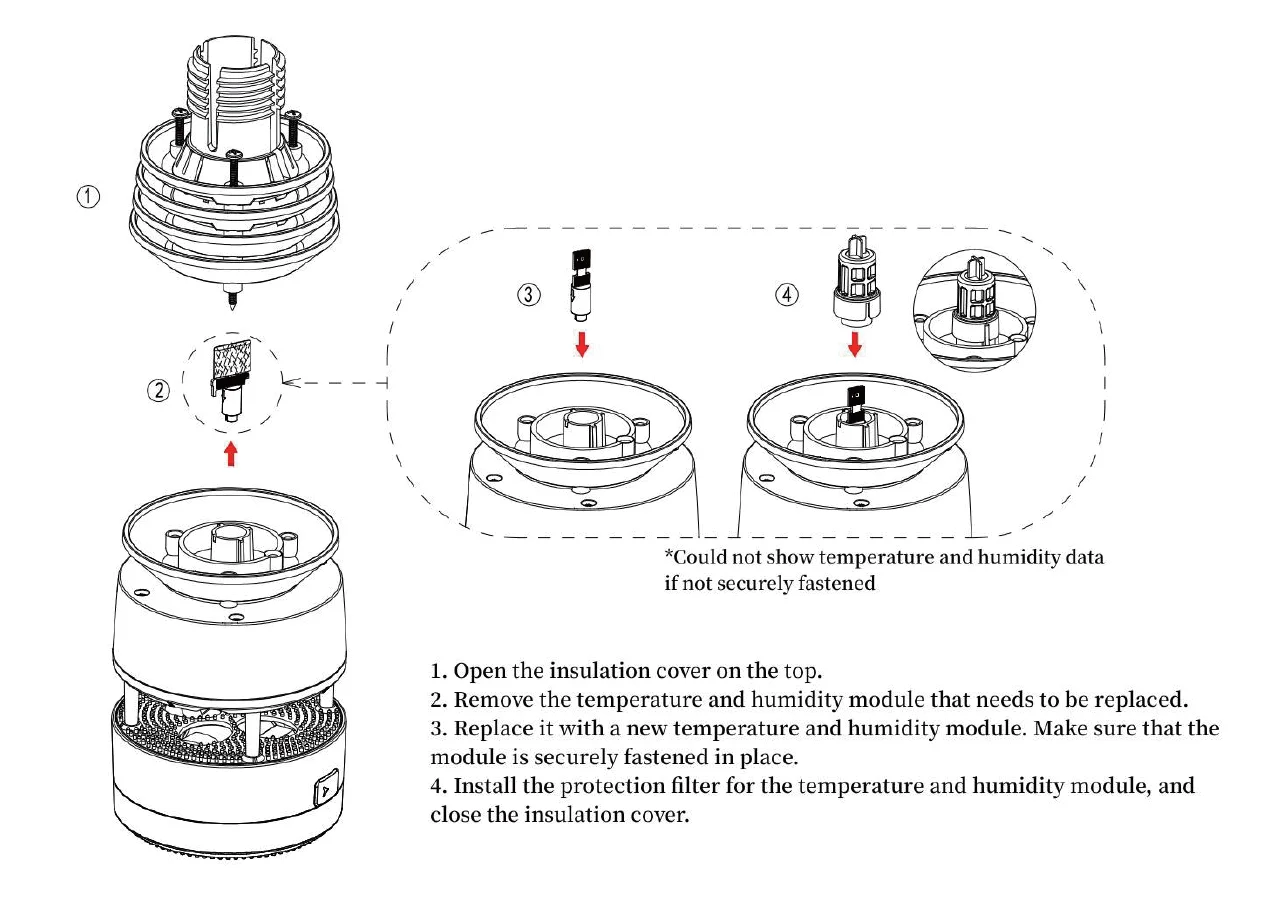 ①

②

③

④

*Could not show temperature and humidity data if not securely fastened

1. Open the insulation cover on the top.
2. Remove the temperature and humidity module that needs to be replaced.
3. Replace it with a new temperature and humidity module. Make sure that the module is securely fastened in place.
4. Install the protection filter for the temperature and humidity module, and close the insulation cover.