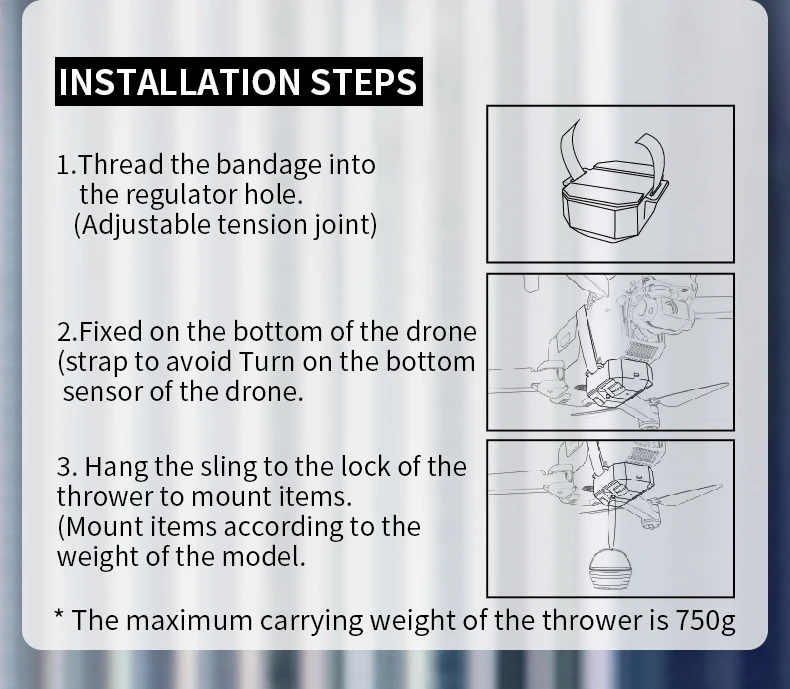 INSTALLATION STEPS

1.Thread the bandage into the regulator hole. (Adjustable tension joint)

2.Fixed on the bottom of the drone (strap to avoid Turn on the bottom sensor of the drone.

3. Hang the sling to the lock of the thrower to mount items. (Mount items according to the weight of the model.

* The maximum carrying weight of the thrower is 750g