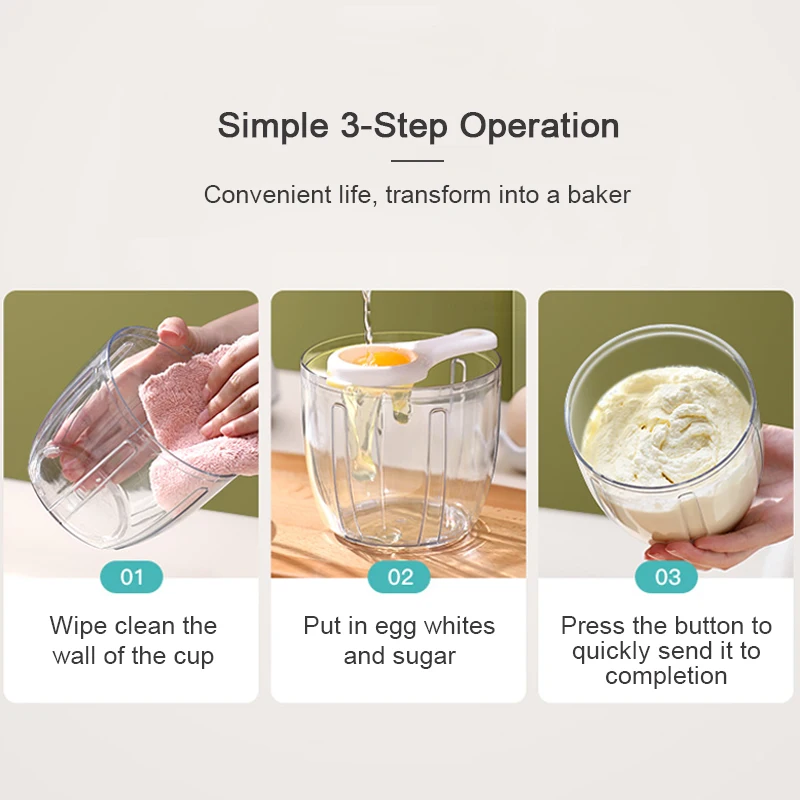 Simple 3-Step Operation

Convenient life, transform into a baker

01

Wipe clean the wall of the cup

02

Put in egg whites and sugar

03

Press the button to quickly send it to completion