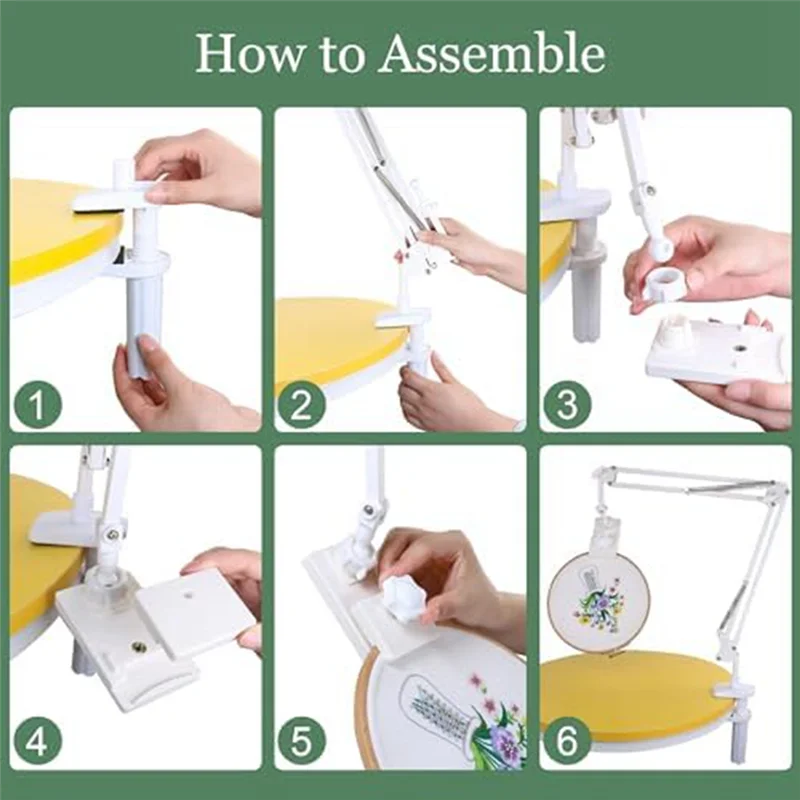 How to Assemble

1

2

3

4

5

6