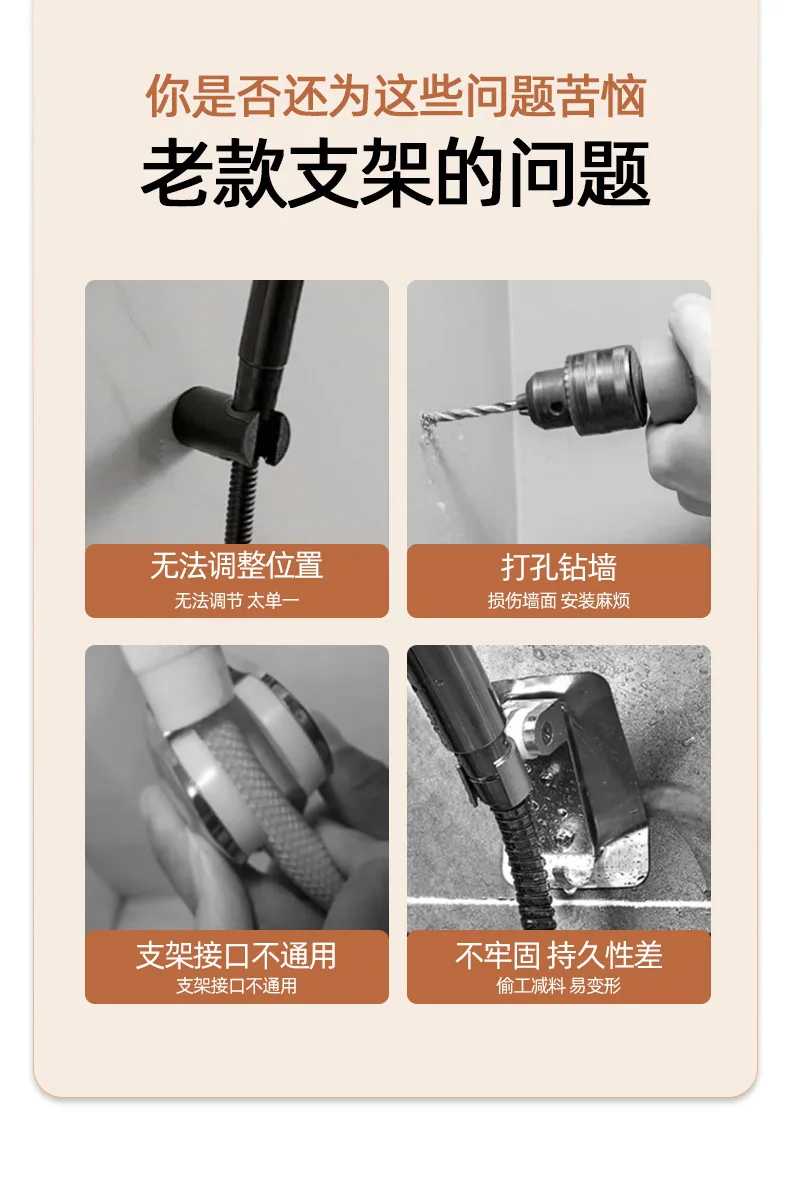 你是否还为这些问题苦恼
老款支架的问题

无法调整位置
无法调节 太单一

打孔钻墙
损伤墙面 安装麻烦

支架接口不通用
支架接口不通用

不牢固 持久性差
偷工减料 易变形