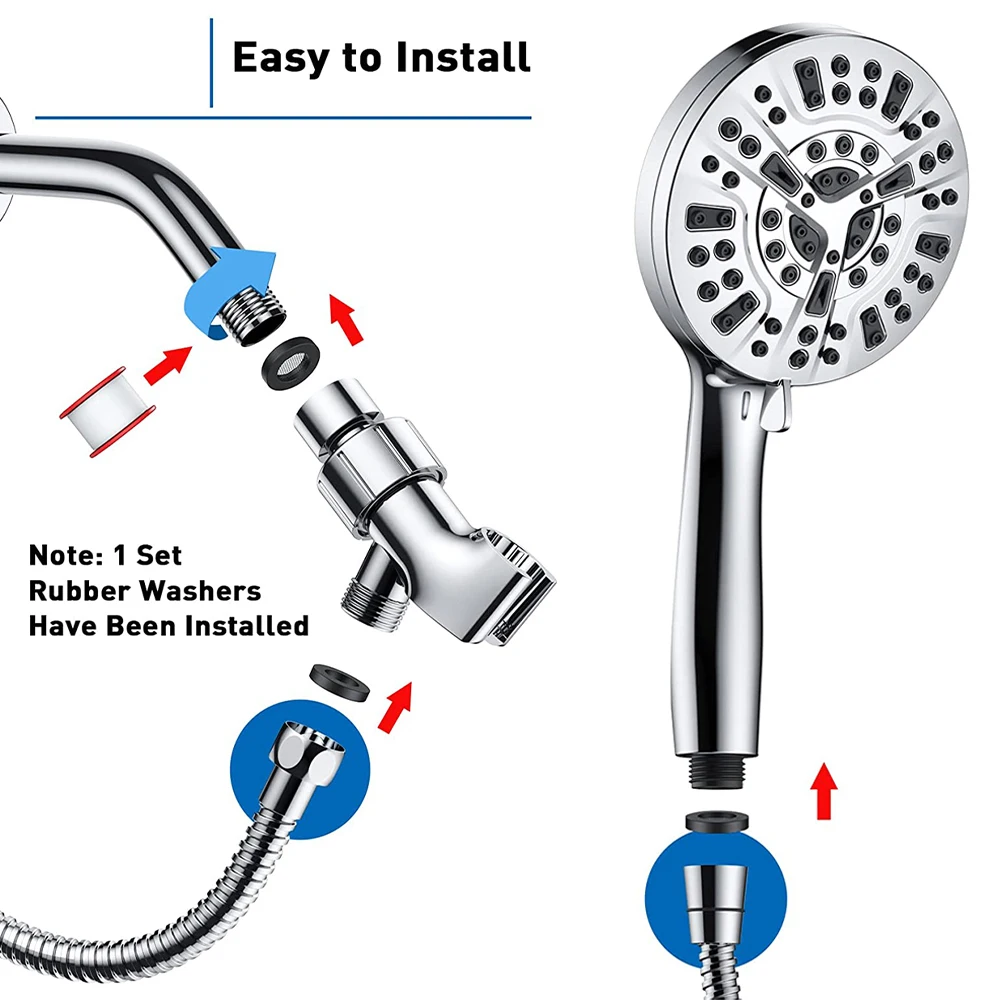 Easy to Install

Note: 1 Set Rubber Washers Have Been Installed