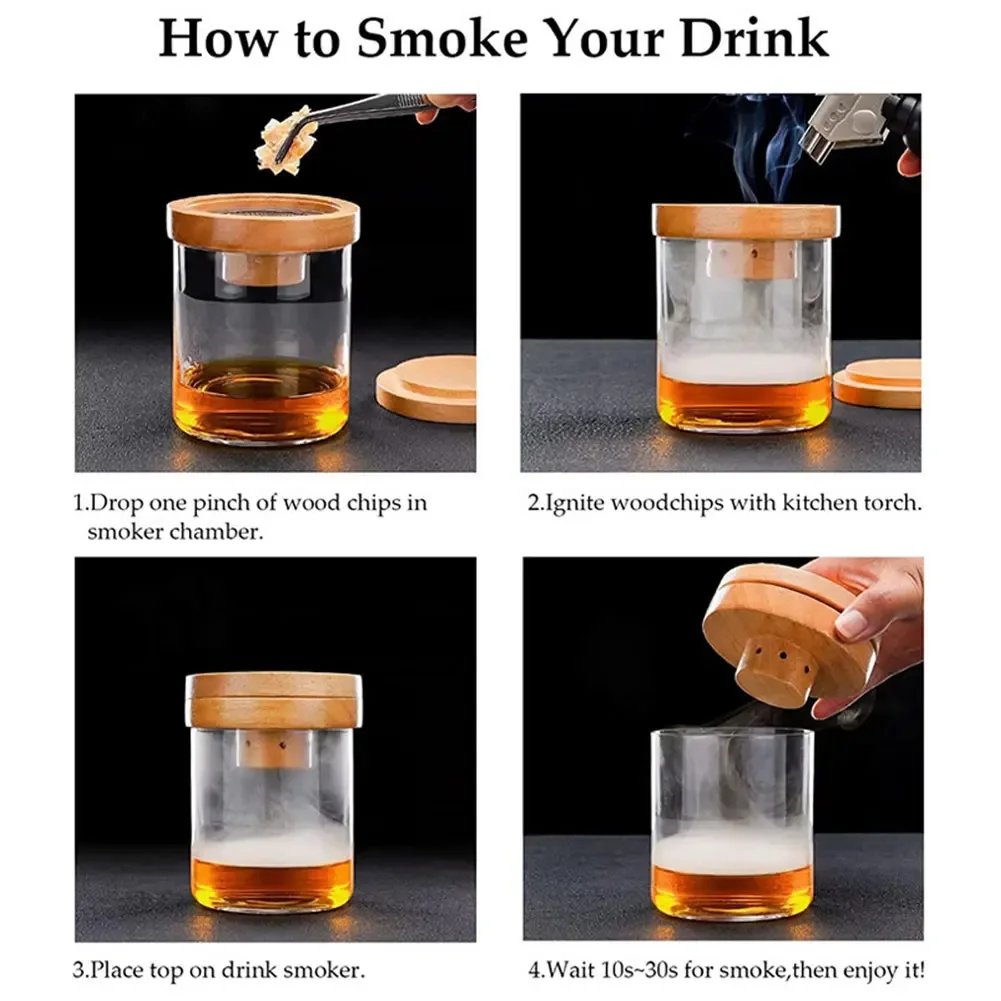 How to Smoke Your Drink

1.Drop one pinch of wood chips in smoker chamber.

2.Ignite woodchips with kitchen torch.

3.Place top on drink smoker.

4.Wait 10s~30s for smoke,then enjoy it!