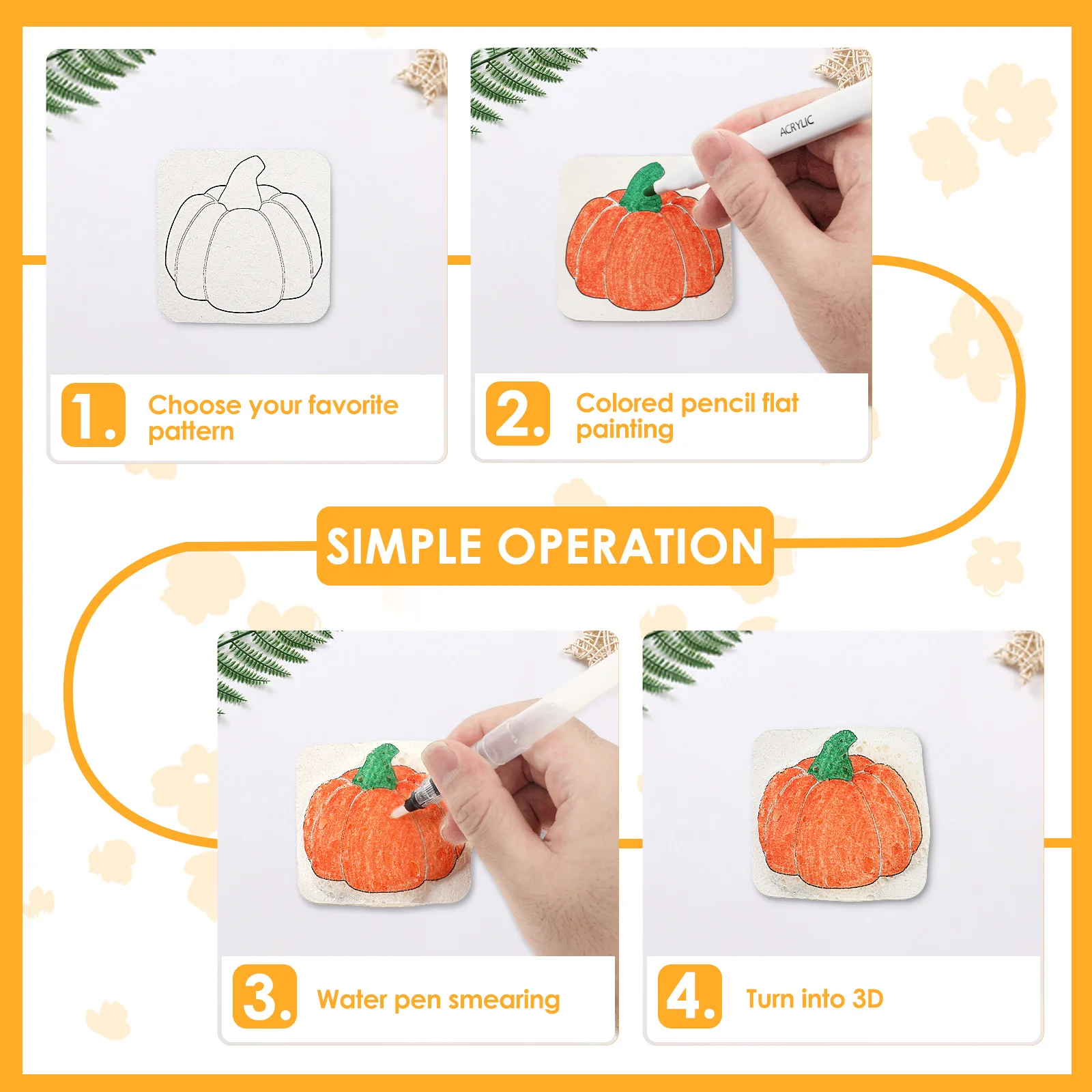 1. Choose your favorite pattern

ACRYLIC

2. Colored pencil flat painting

SIMPLE OPERATION

3. Water pen smearing

4. Turn into 3D