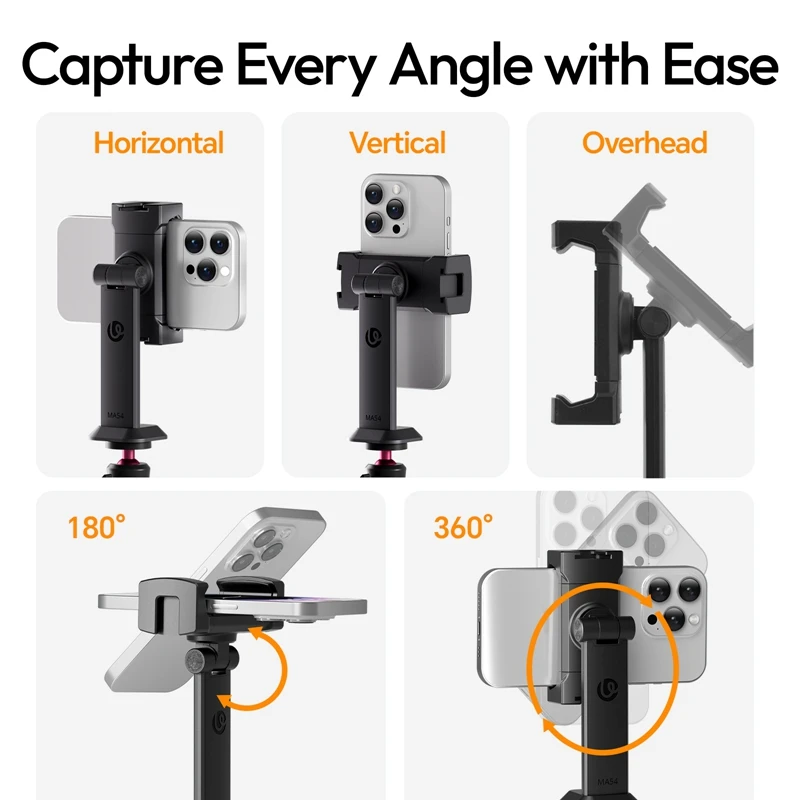 Capture Every Angle with Ease

Horizontal

MA54

Vertical

MA54

Overhead

180°

360°

MA54