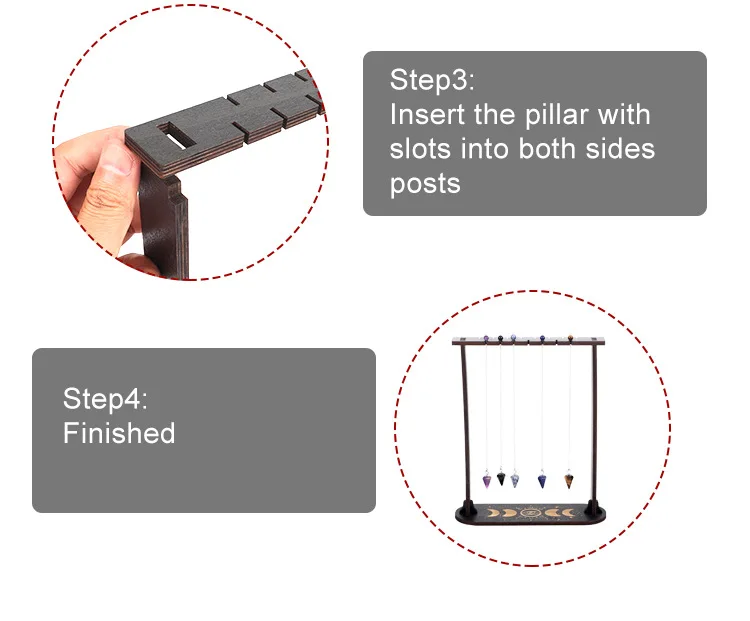 Step3:
Insert the pillar with slots into both sides posts

Step4:
Finished